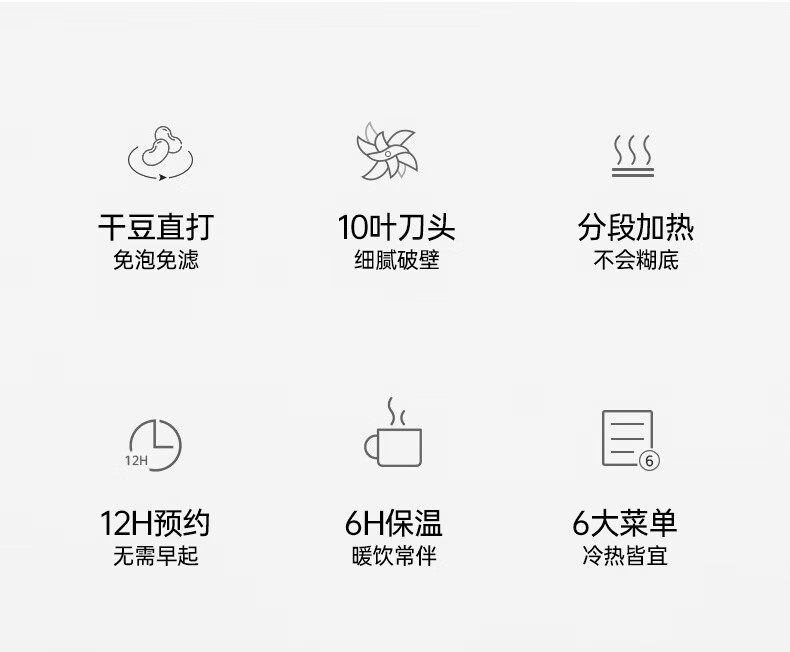 干豆直打
免泡免滤

10叶刀头
细腻破壁

分段加热
不会糊底

12H

12H预约
无需早起

6H保温
暖饮常伴

6

6大菜单
冷热皆宜