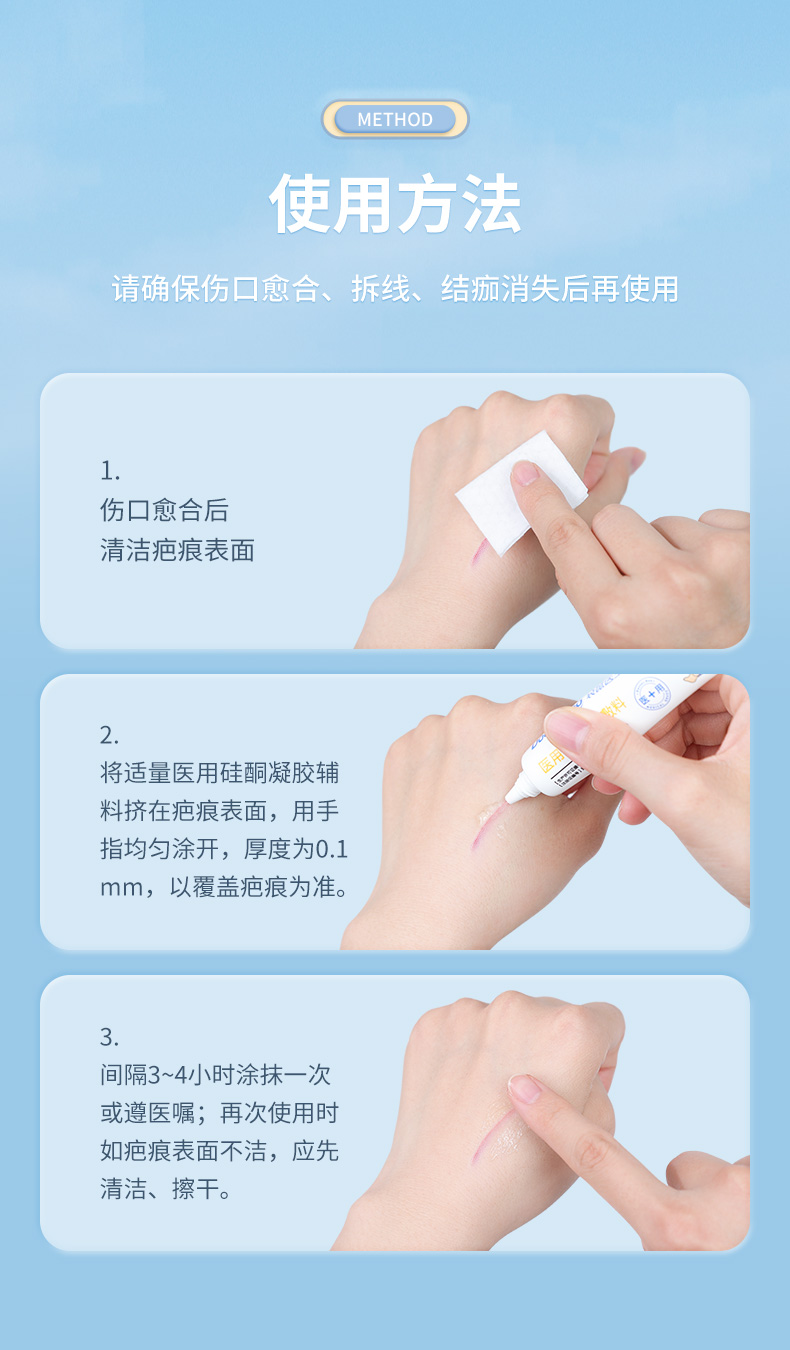 METHOD

使用方法

请确保伤口愈合、拆线、结痂消失后再使用

1.
伤口愈合后
清洁疤痕表面

2.
将适量医用硅酮凝胶辅料挤在疤痕表面，用手指均匀涂开，厚度为0.1mm，以覆盖疤痕为准。

医用

3.
间隔3~4小时涂抹一次或遵医嘱；再次使用时如疤痕表面不洁，应先清洁、擦干。