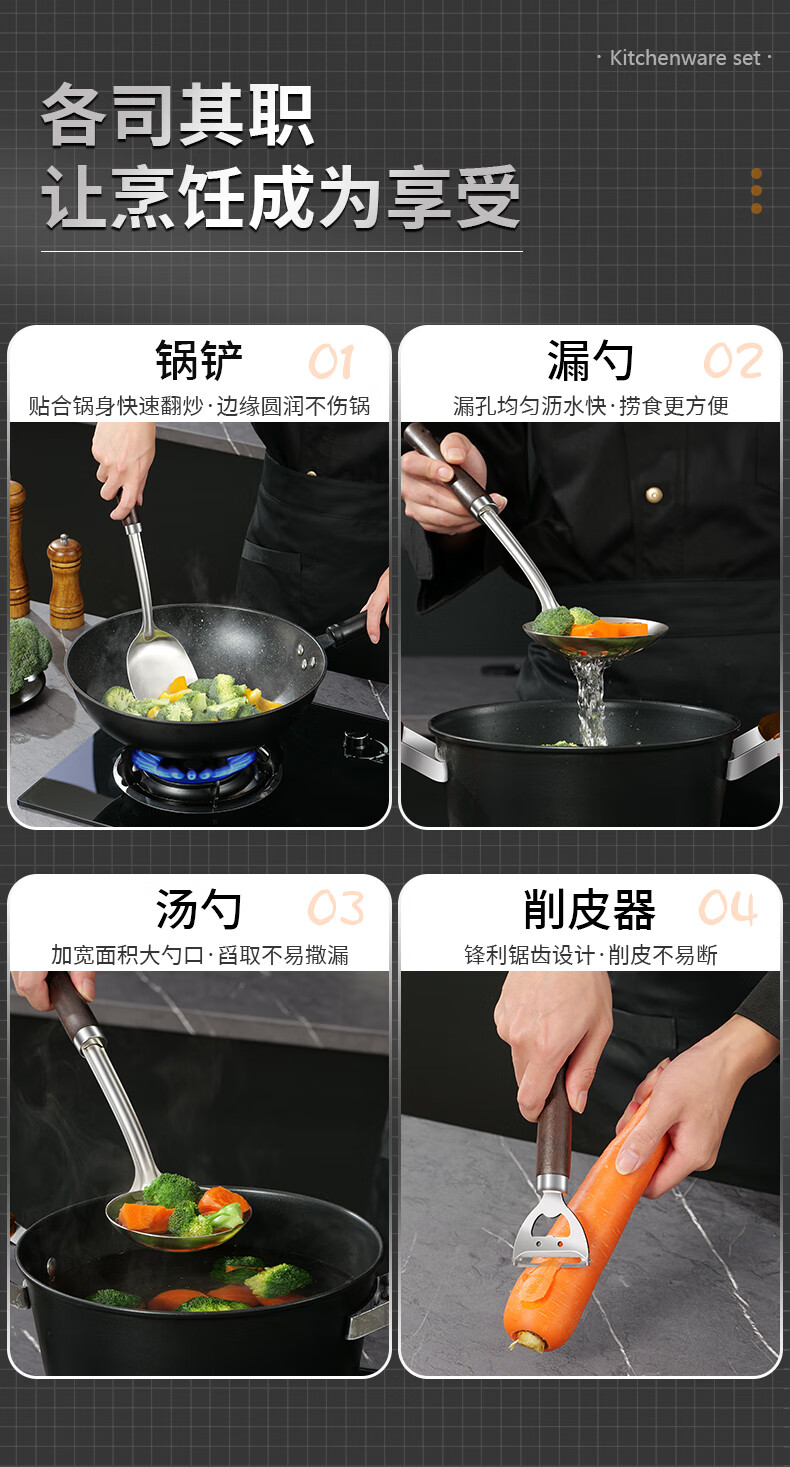 · Kitchenware set ·

各司其职
让烹饪成为享受

锅铲 01
贴合锅身快速翻炒·边缘圆润不伤锅

漏勺 02
漏孔均匀沥水快·捞食更方便

汤勺 03
加宽面积大勺口·舀取不易撒漏

削皮器 04
锋利锯齿设计·削皮不易断