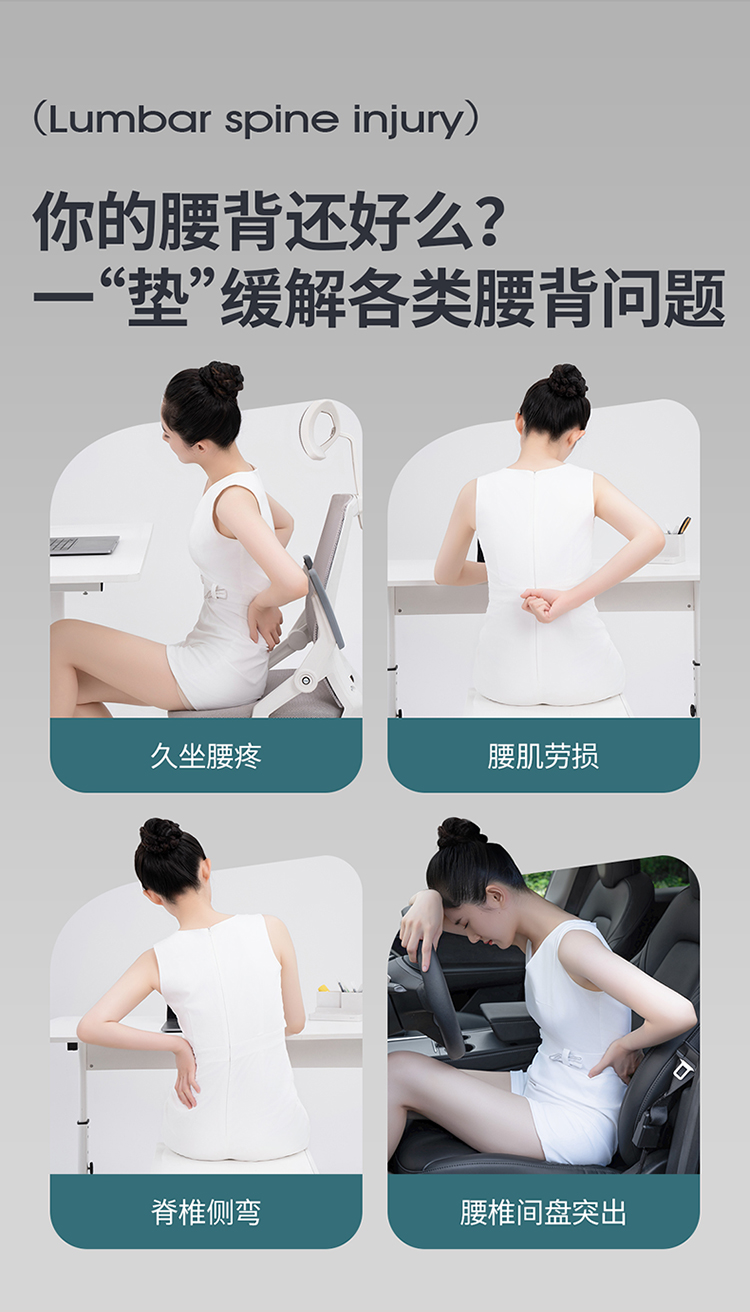 （Lumbar spine injury）

你的腰背还好么？
一“垫”缓解各类腰背问题

久坐腰疼

腰肌劳损

脊椎侧弯

腰椎间盘突出