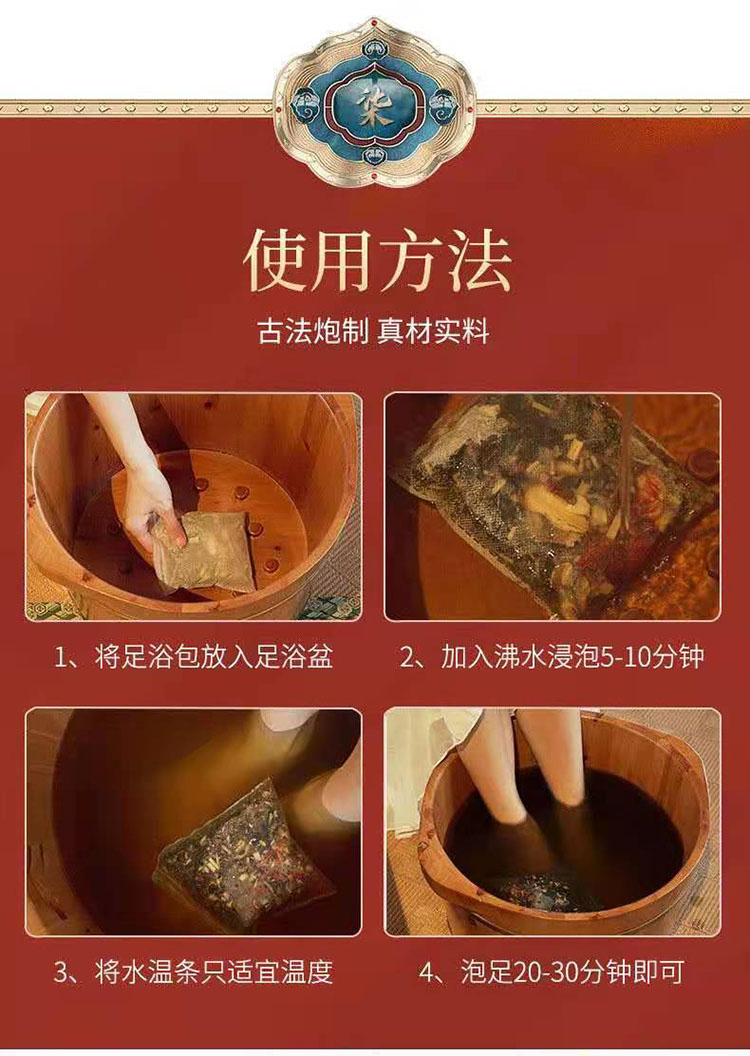 柒

使用方法

古法炮制 真材实料

1、将足浴包放入足浴盆

2、加入沸水浸泡5-10分钟

3、将水温条只适宜温度

4、泡足20-30分钟即可