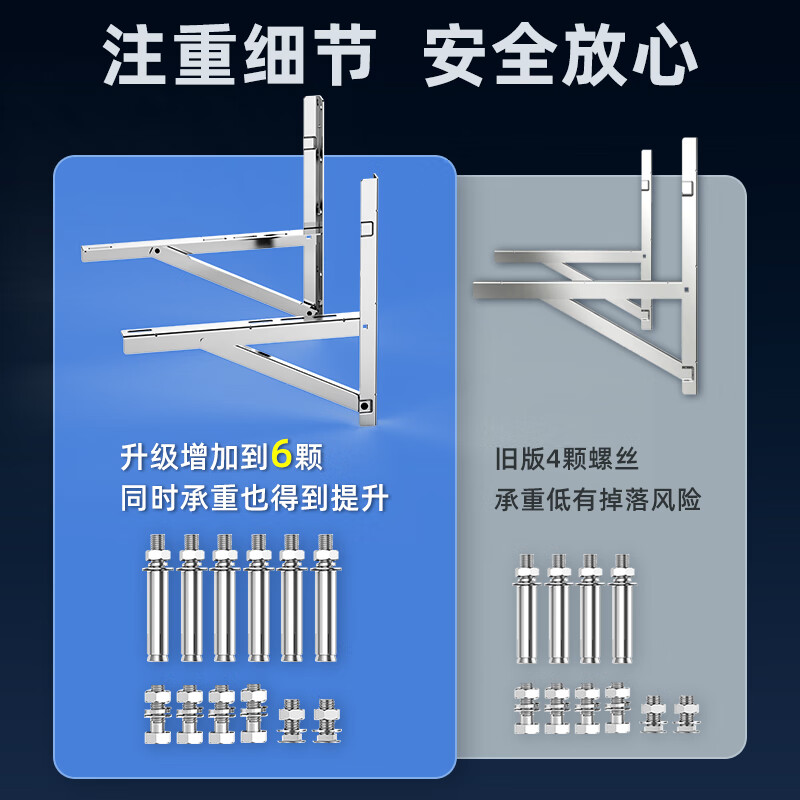 注重细节 安全放心

升级增加到6颗
同时承重也得到提升

旧版4颗螺丝
承重低有掉落风险