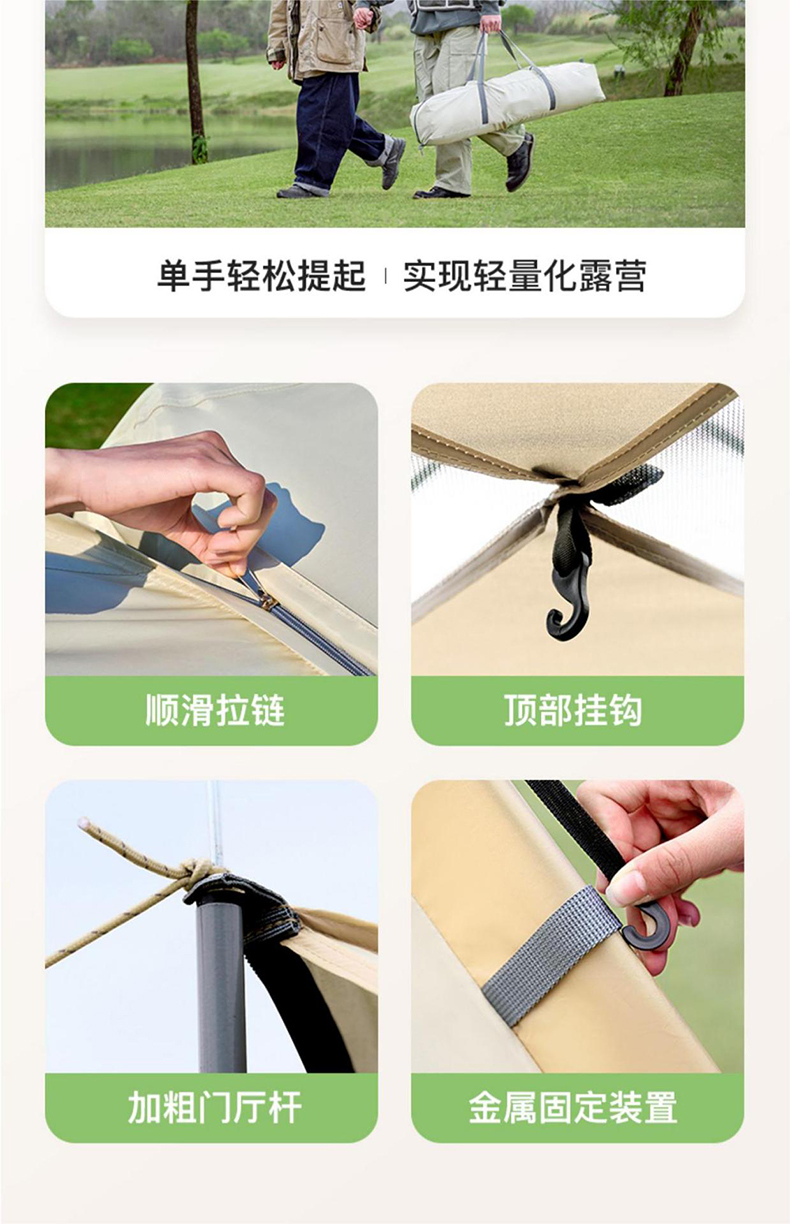 单手轻松提起 | 实现轻量化露营

顺滑拉链

顶部挂钩

加粗门厅杆

金属固定装置