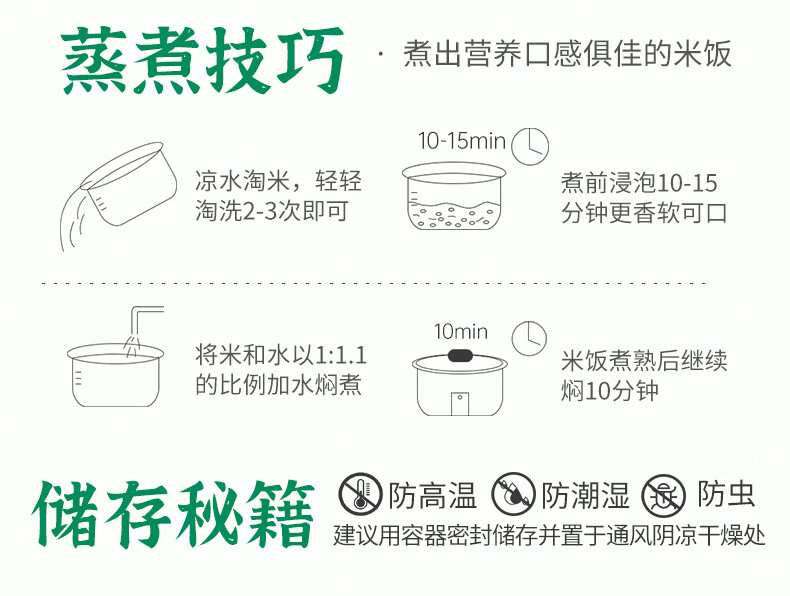 蒸煮技巧 · 煮出营养口感俱佳的米饭

凉水淘米，轻轻淘洗2-3次即可

10-15min

煮前浸泡10-15分钟更香软可口

将米和水以1:1.1的比例加水焖煮

10min

米饭煮熟后继续焖10分钟

储存秘籍

防高温 防潮湿 防虫

建议用容器密封储存并置于通风阴凉干燥处