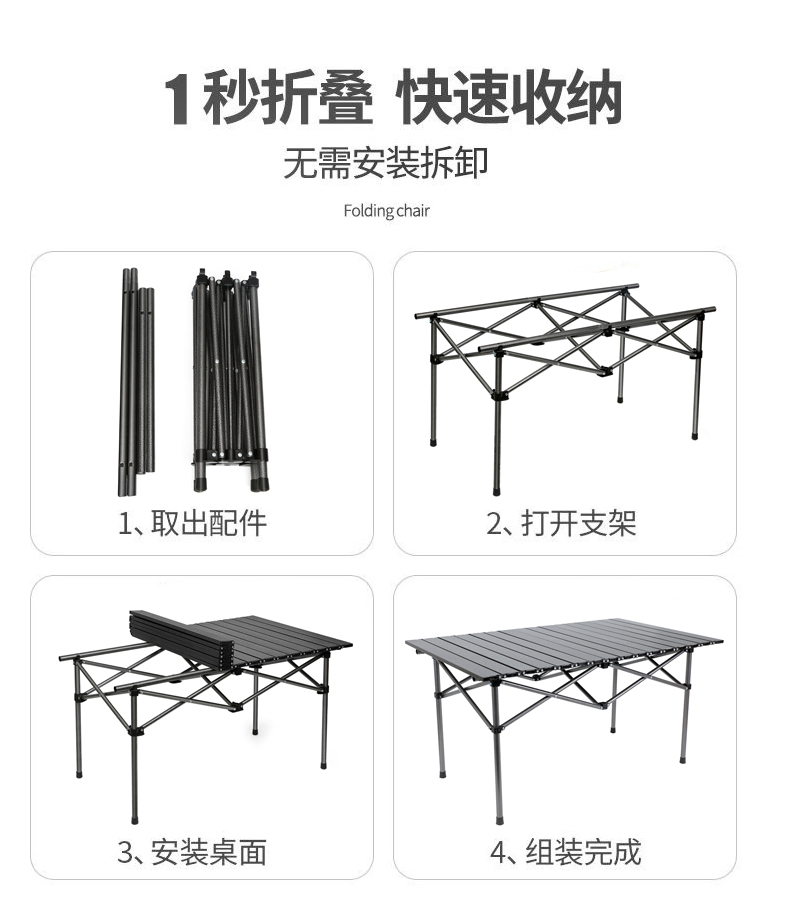 1秒折叠 快速收纳

无需安装拆卸

Folding chair

1、取出配件

2、打开支架

3、安装桌面

4、组装完成