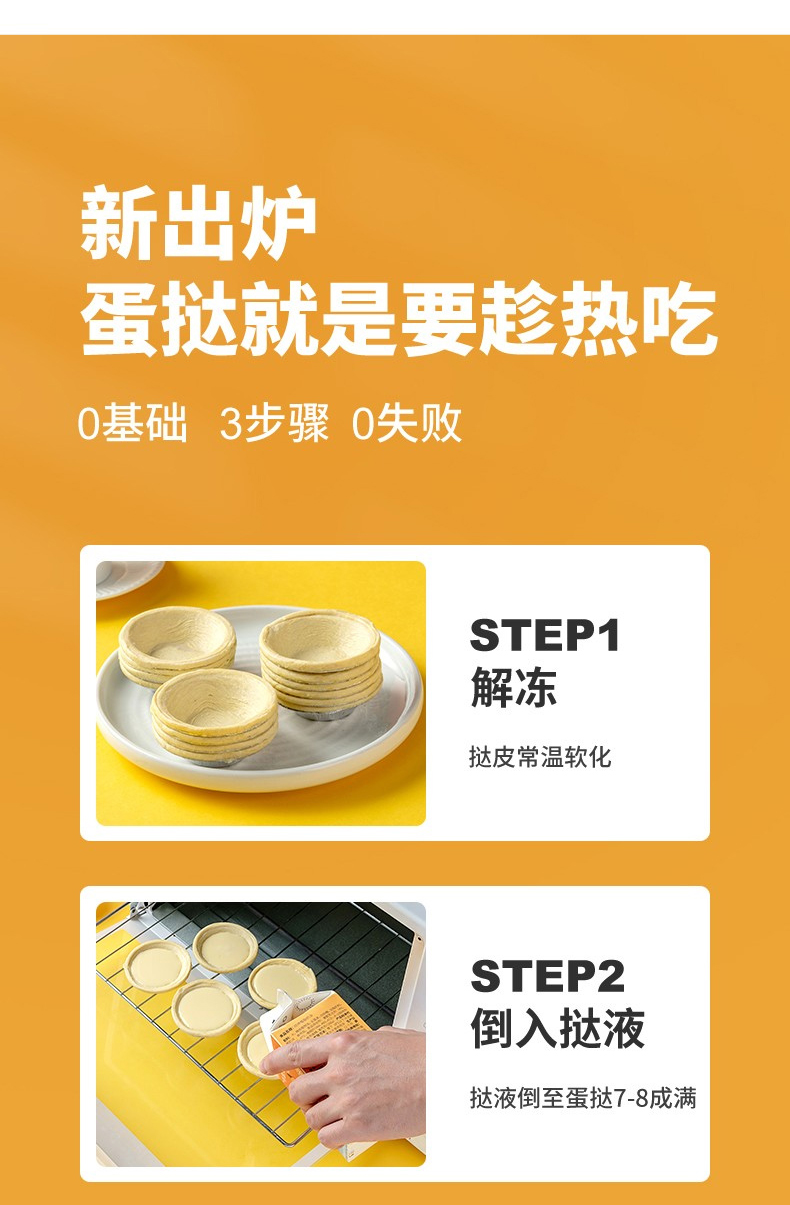 新出炉
蛋挞就是要趁热吃

0基础 3步骤 0失败

STEP1
解冻

挞皮常温软化

STEP2
倒入挞液

挞液倒至蛋挞7-8成满