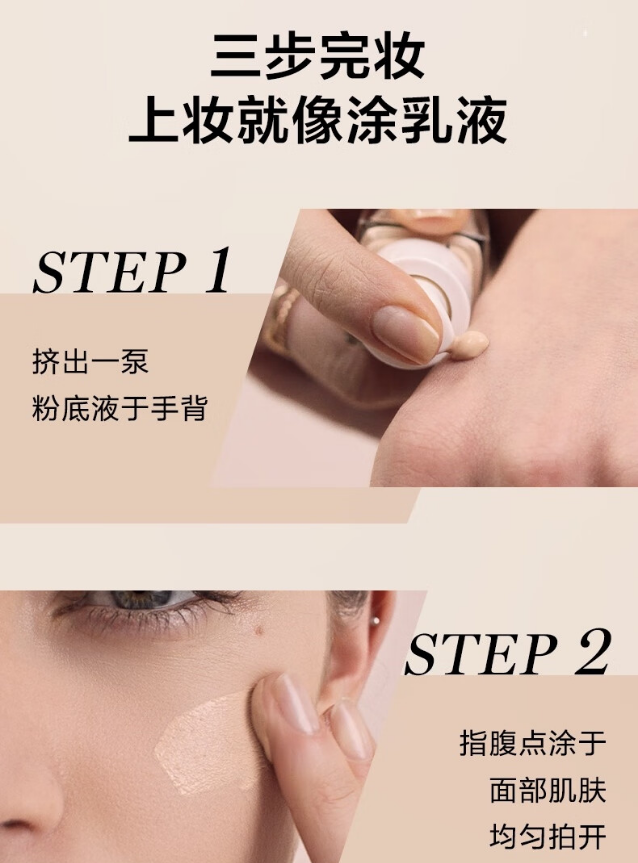 三步完妆
上妆就像涂乳液

STEP 1

挤出一泵
粉底液于手背

STEP 2

指腹点涂于
面部肌肤
均匀拍开