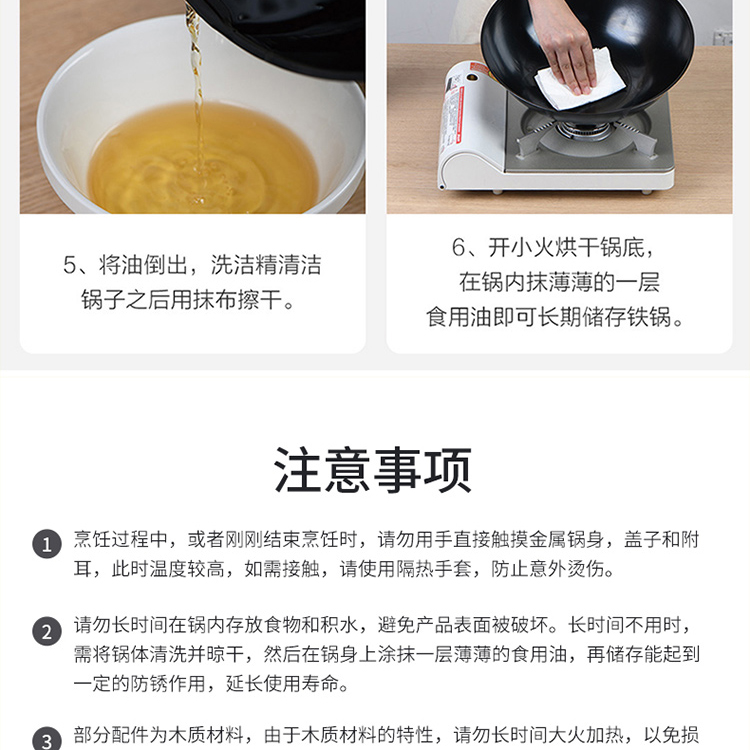 5、将油倒出，洗洁精清洁锅子之后用抹布擦干。

6、开小火烘干锅底，在锅内抹薄薄的一层食用油即可长期储存铁锅。

注意事项

1 烹饪过程中，或者刚刚结束烹饪时，请勿用手直接触摸金属锅身，盖子和附耳，此时温度较高，如需接触，请使用隔热手套，防止意外烫伤。

2 请勿长时间在锅内存放食物和积水，避免产品表面被破坏。长时间不用时，需将锅体清洗并晾干，然后在锅身上涂抹一层薄薄的食用油，再储存能起到一定的防锈作用，延长使用寿命。

3 部分配件为木质材料，由于木质材料的特性，请勿长时间大火加热，以免损