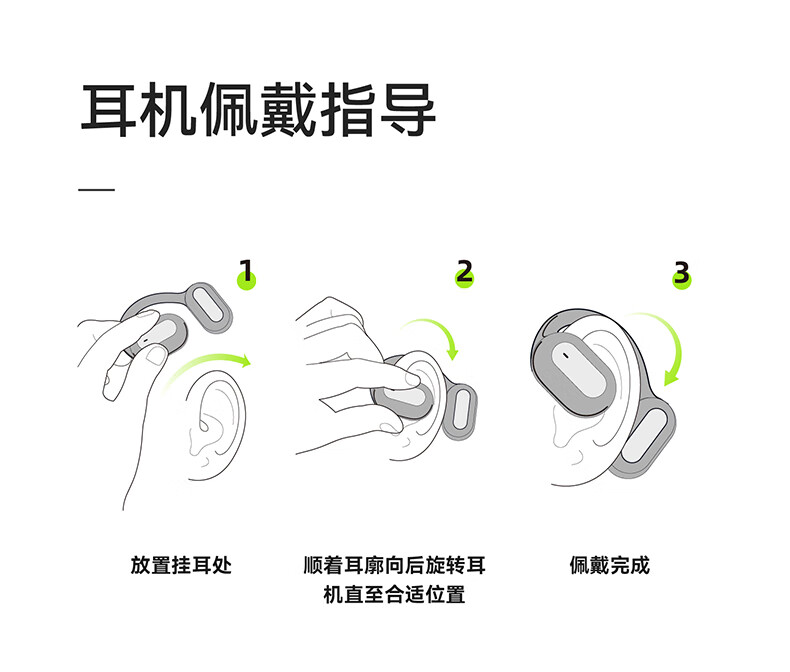 耳机佩戴指导

1

2

3

放置挂耳处

顺着耳廓向后旋转耳机直至合适位置

佩戴完成