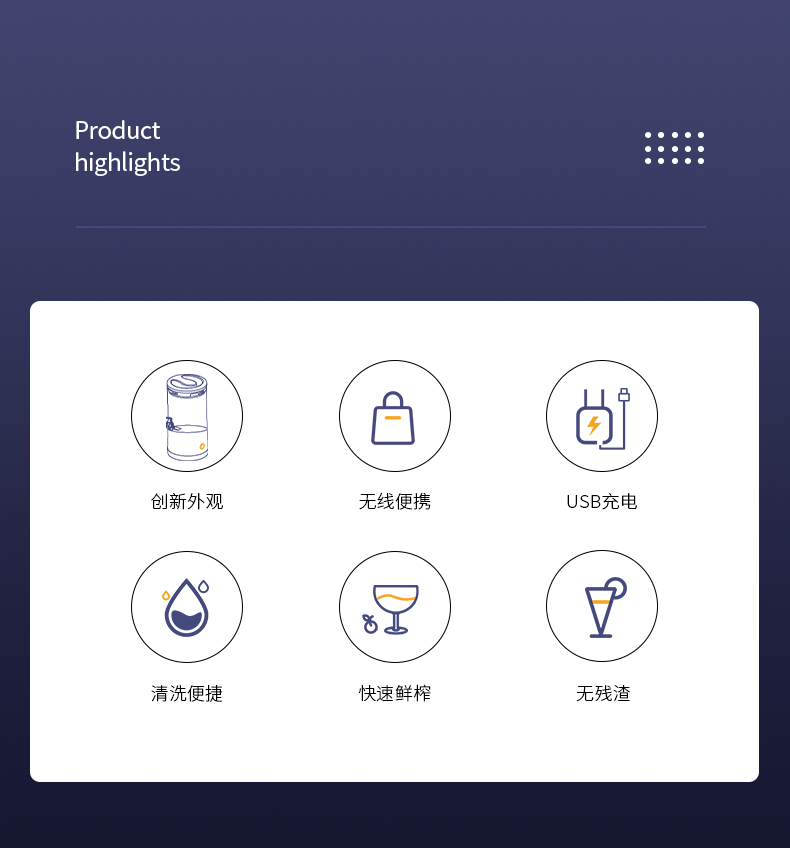 Product
highlights

创新外观

无线便携

USB充电

清洗便捷

快速鲜榨

无残渣