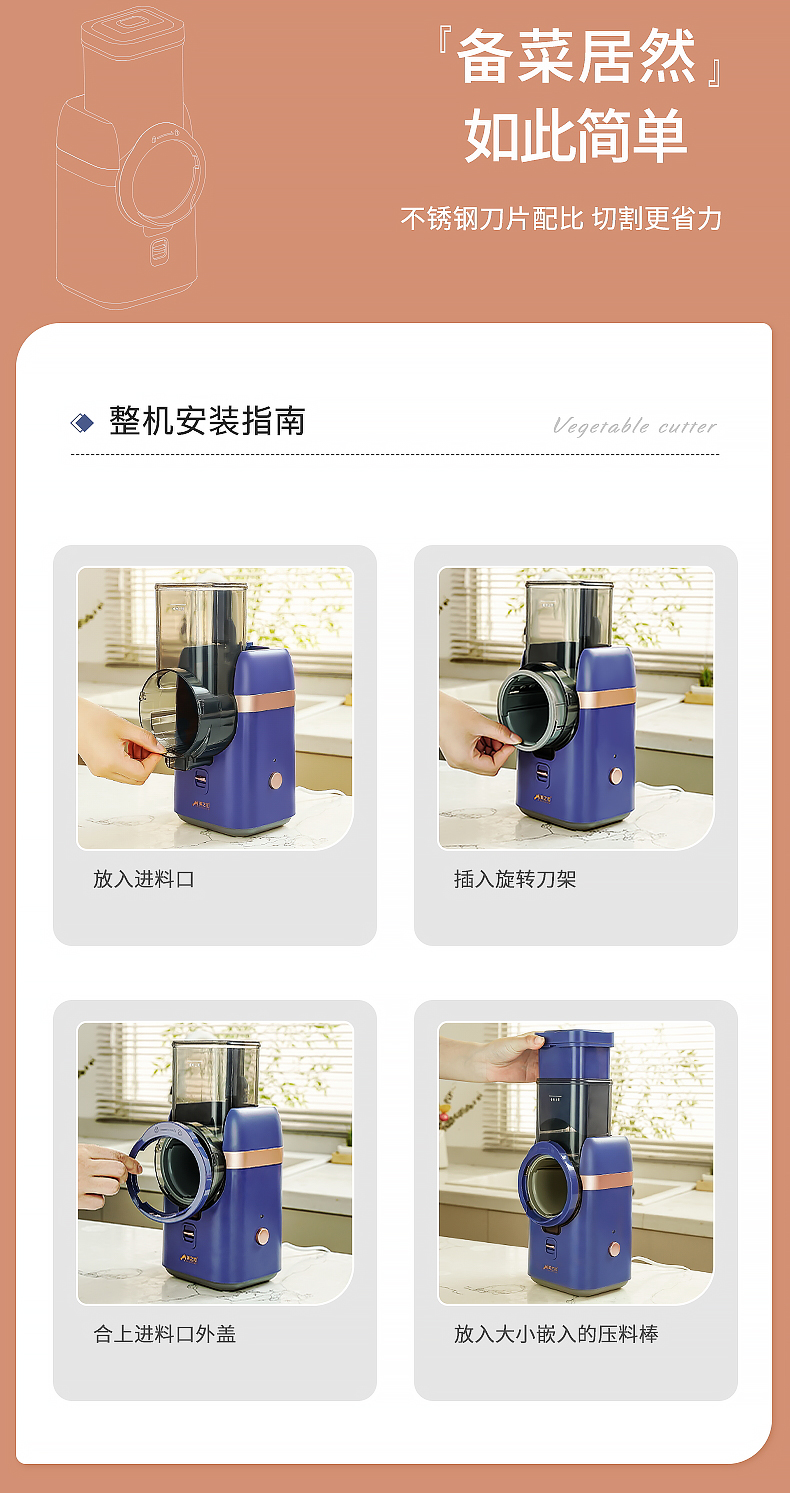 『备菜居然』
如此简单

不锈钢刀片配比 切割更省力

整机安装指南

Vegetable cutter

放入进料口

插入旋转刀架

合上进料口外盖

放入大小嵌入的压料棒