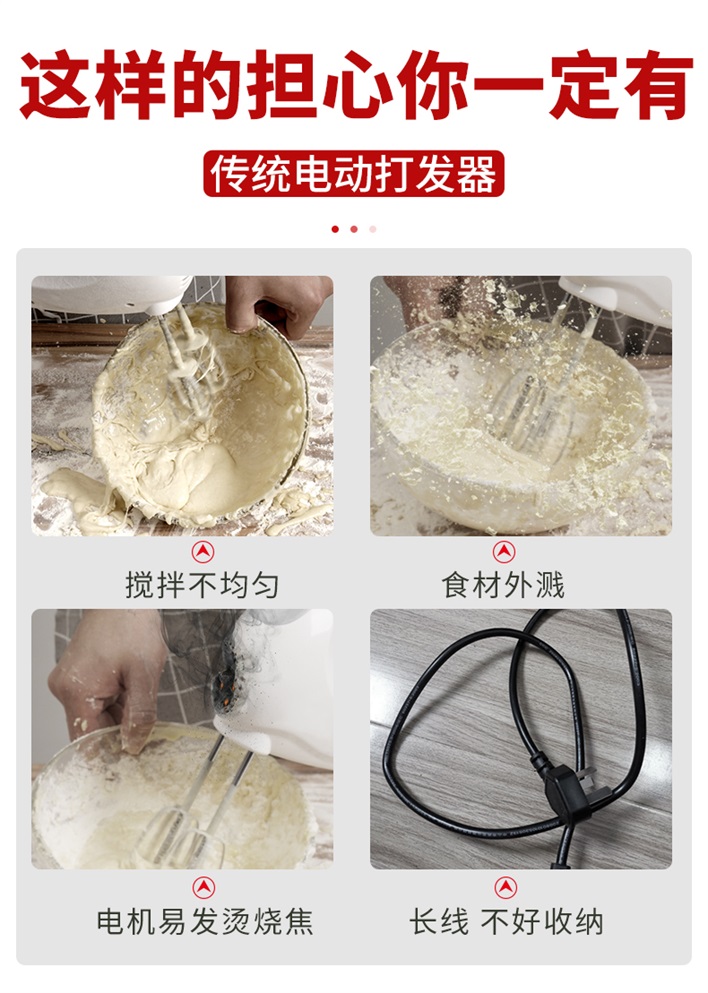 这样的担心你一定有

传统电动打发器

搅拌不均匀

食材外溅

电机易发烫烧焦

长线 不好收纳