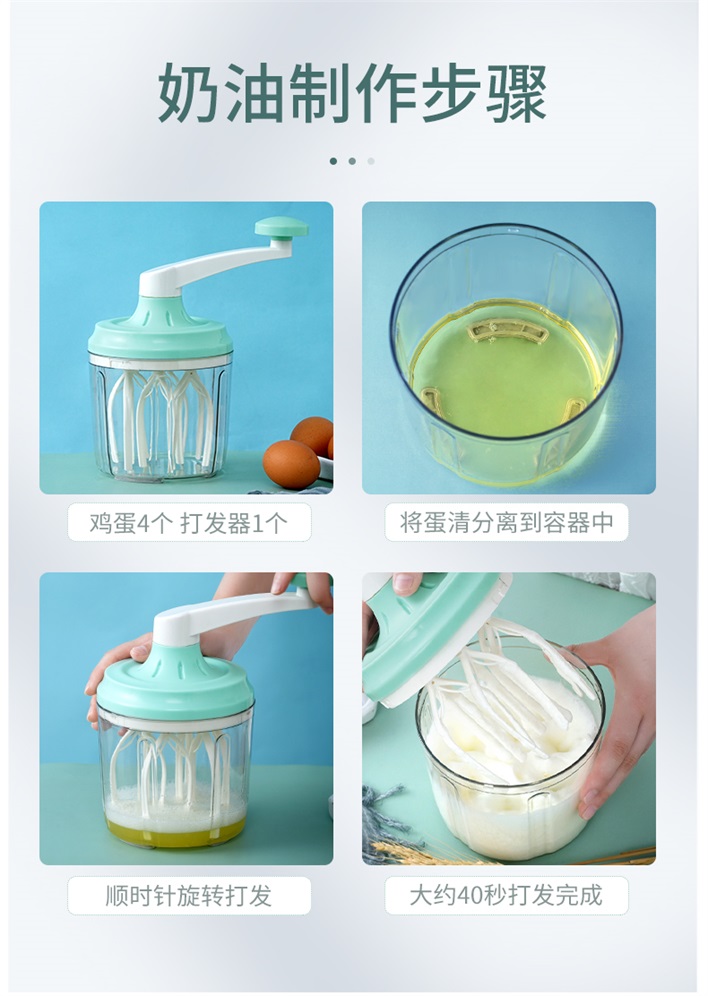 奶油制作步骤

鸡蛋4个 打发器1个

将蛋清分离到容器中

顺时针旋转打发

大约40秒打发完成