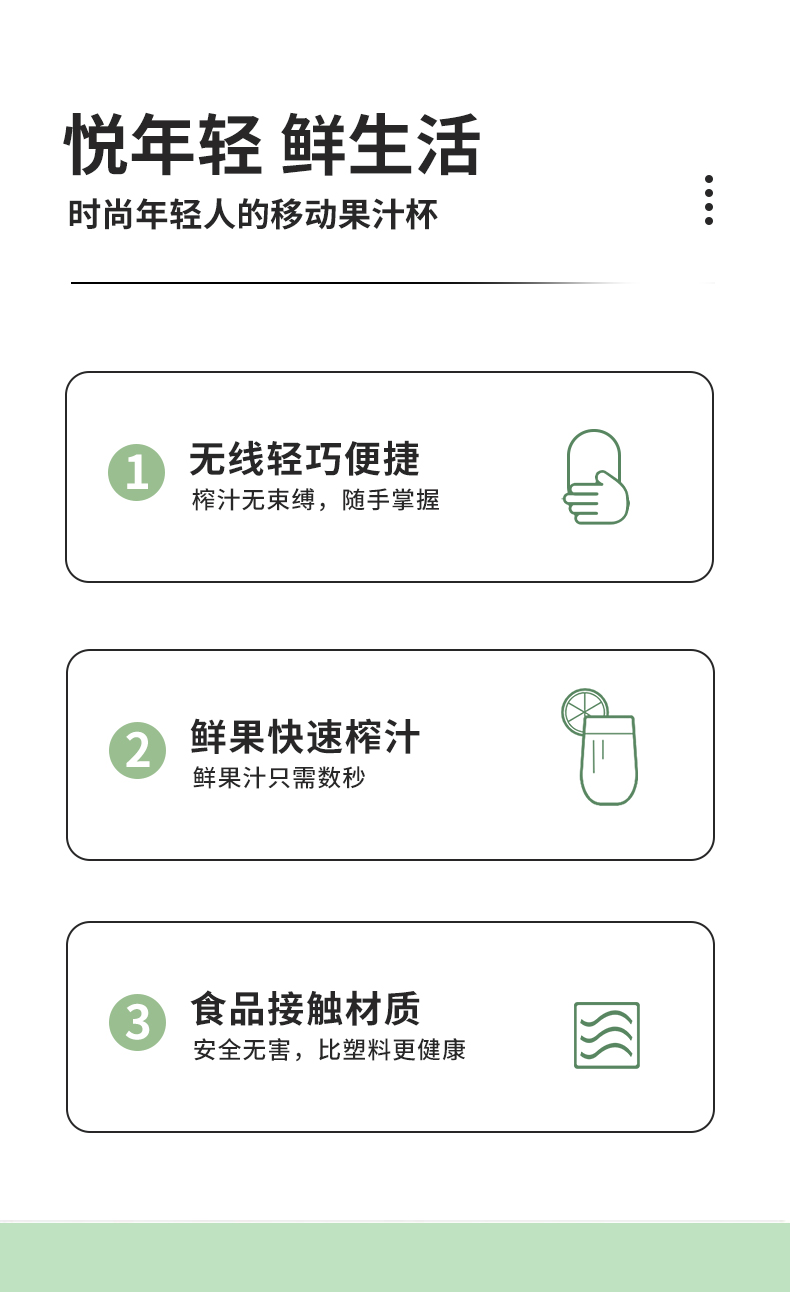 悦年轻 鲜生活

时尚年轻人的移动果汁杯

1

无线轻巧便捷

榨汁无束缚，随手掌握

2

鲜果快速榨汁

鲜果汁只需数秒

3

食品接触材质

安全无害，比塑料更健康