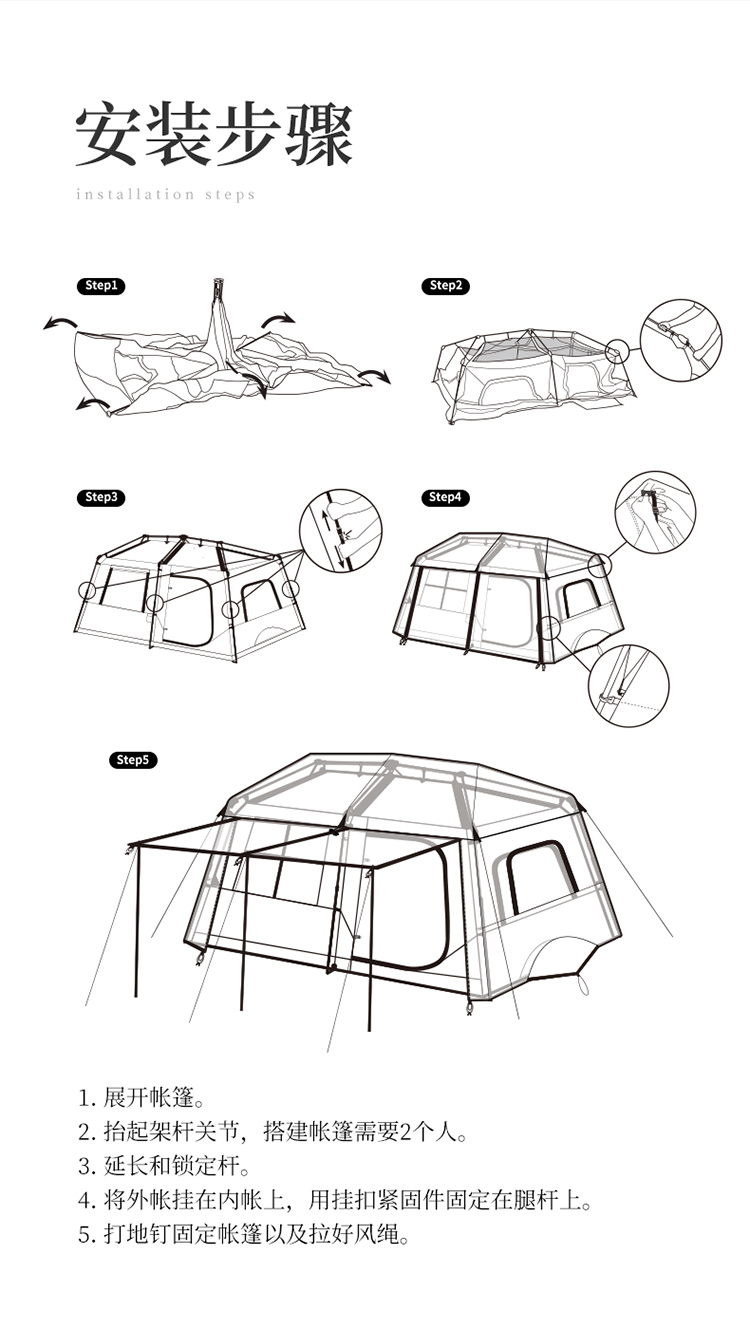 安装步骤

installation steps

Step1

Step2

Step3

Step4

Step5

1. 展开帐篷。
2. 抬起架杆关节，搭建帐篷需要2个人。
3. 延长和锁定杆。
4. 将外帐挂在内帐上，用挂扣紧固件固定在腿杆上。
5. 打地钉固定帐篷以及拉好风绳。