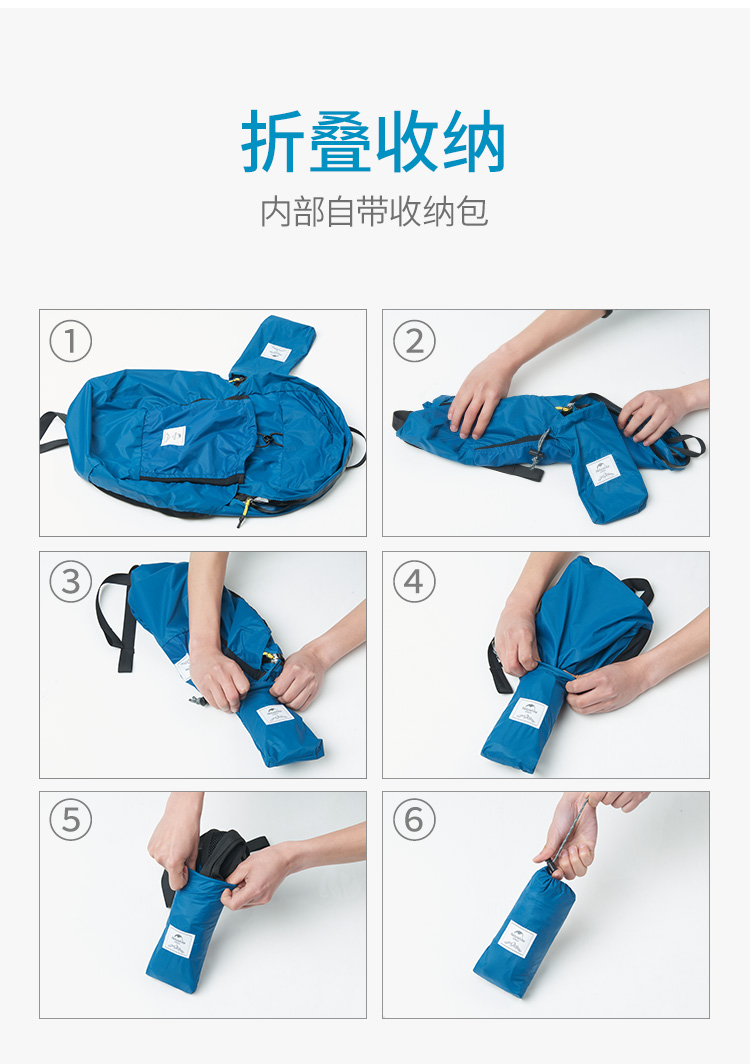 折叠收纳

内部自带收纳包

①

②

③

④

⑤

⑥