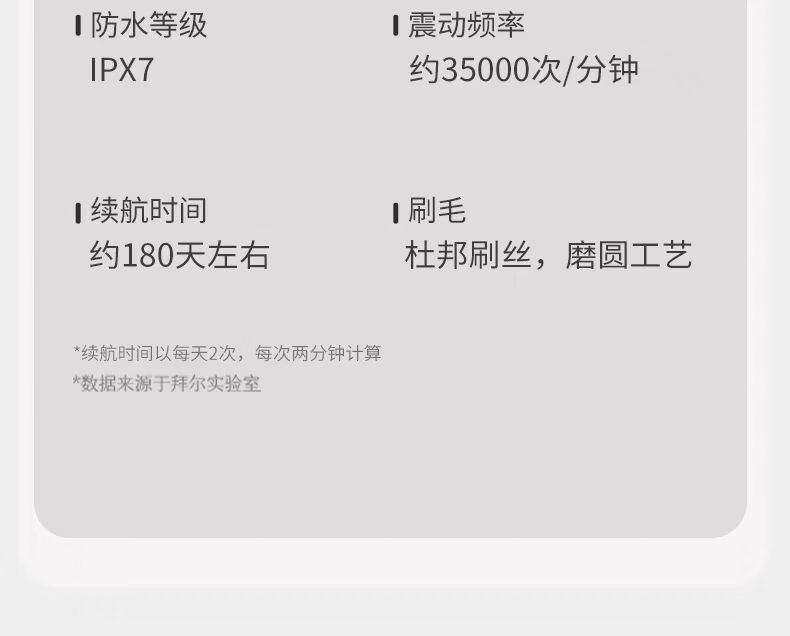 防水等级
IPX7

震动频率
约35000次/分钟

续航时间
约180天左右

刷毛
杜邦刷丝，磨圆工艺

*续航时间以每天2次，每次两分钟计算
*数据来源于拜尔实验室