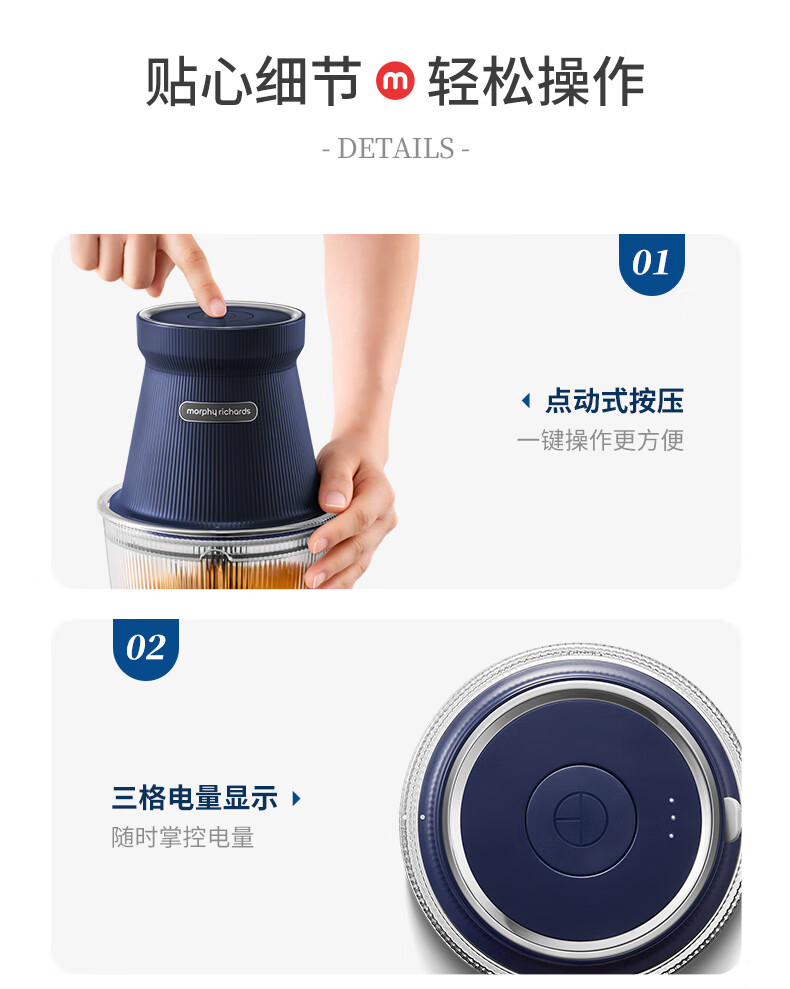 贴心细节 m 轻松操作

- DETAILS -

01

morphy richards

点动式按压
一键操作更方便

02

三格电量显示
随时掌控电量