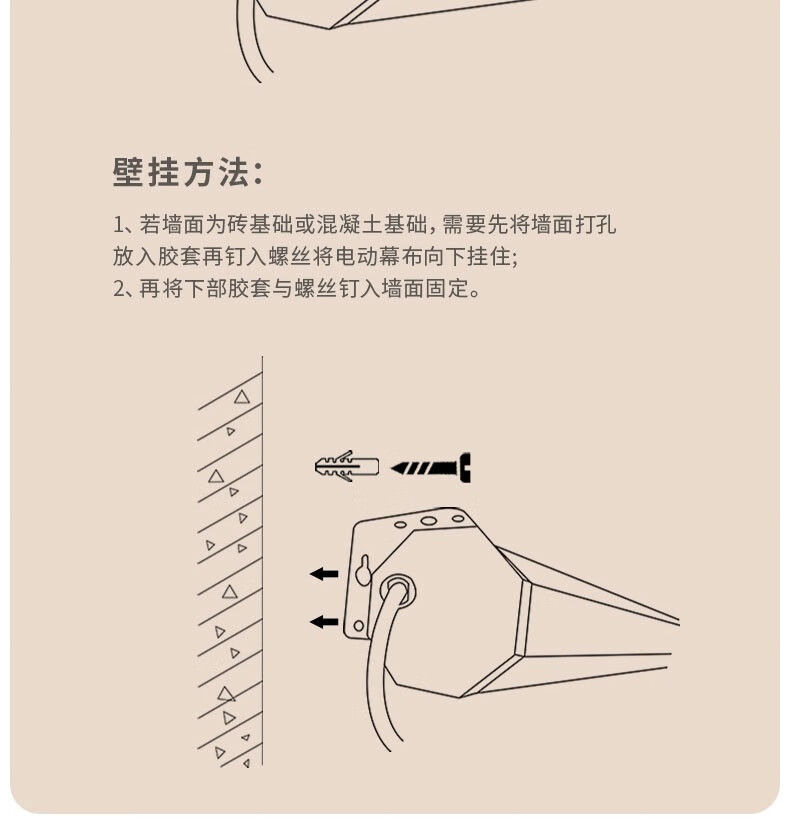 壁挂方法:

1、若墙面为砖基础或混凝土基础，需要先将墙面打孔放入胶套再钉入螺丝将电动幕布向下挂住;
2、再将下部胶套与螺丝钉入墙面固定。