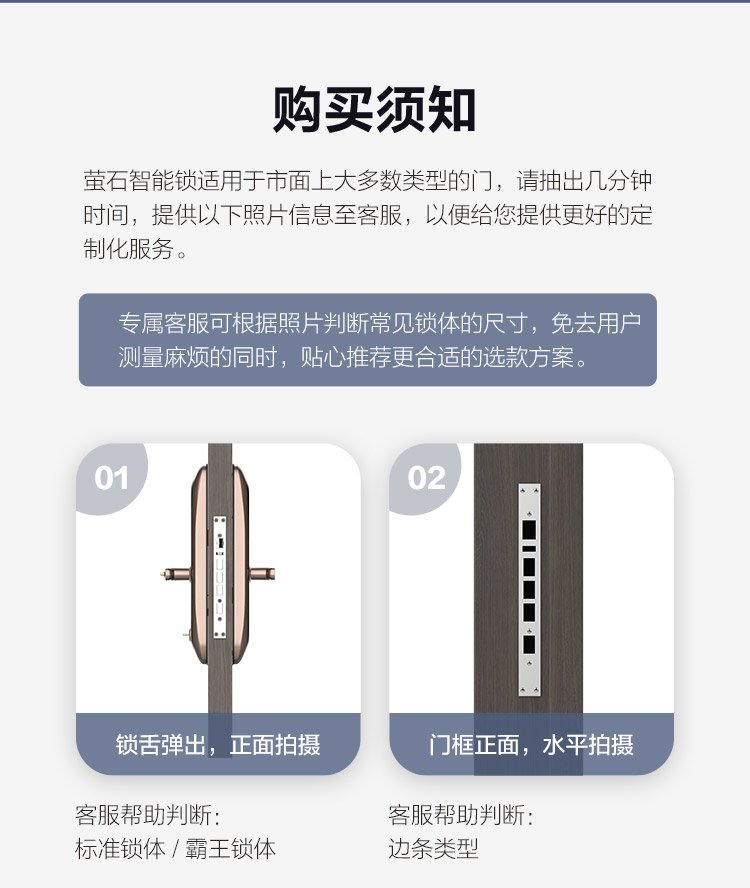 购买须知

萤石智能锁适用于市面上大多数类型的门，请抽出几分钟时间，提供以下照片信息至客服，以便给您提供更好的定制化服务。

专属客服可根据照片判断常见锁体的尺寸，免去用户测量麻烦的同时，贴心推荐更合适的选款方案。

01

锁舌弹出，正面拍摄

客服帮助判断：
标准锁体 / 霸王锁体

02

门框正面，水平拍摄

客服帮助判断：
边条类型