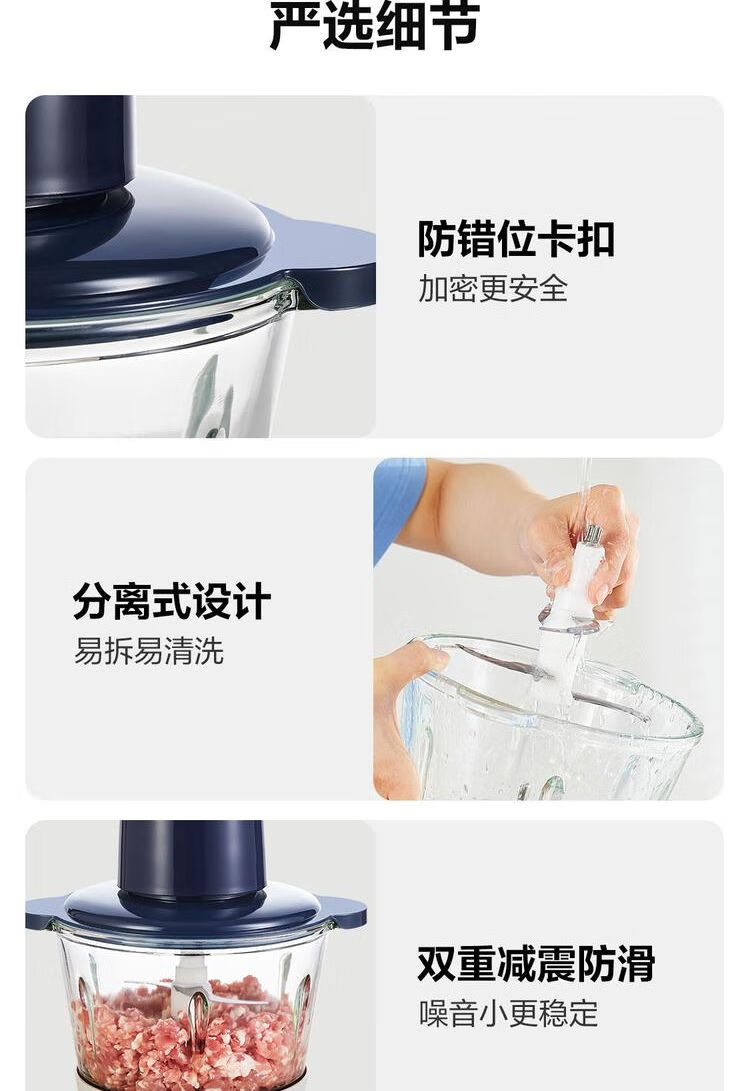 严选细节

防错位卡扣
加密更安全

分离式设计
易拆易清洗

双重减震防滑
噪音小更稳定