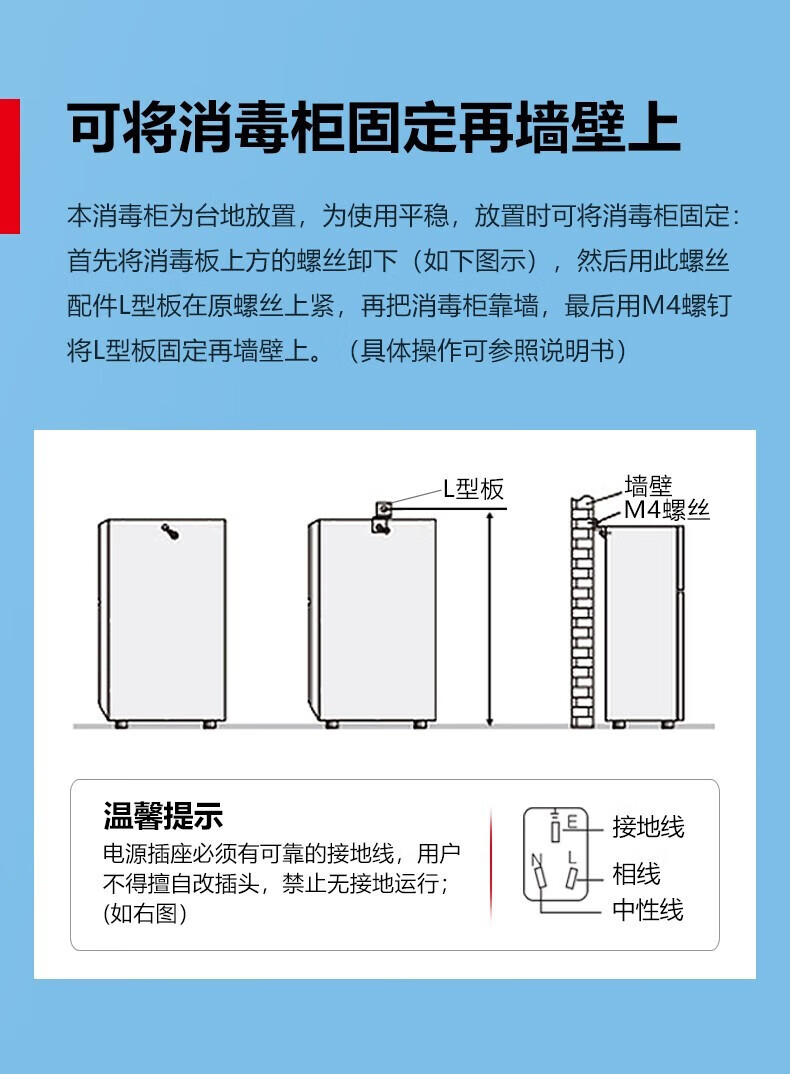 可将消毒柜固定再墙壁上

本消毒柜为台地放置，为使用平稳，放置时可将消毒柜固定：首先将消毒板上方的螺丝卸下（如下图示），然后用此螺丝配件L型板在原螺丝上紧，再把消毒柜靠墙，最后用M4螺钉将L型板固定再墙壁上。（具体操作可参照说明书）

L型板

墙壁
M4螺丝

温馨提示
电源插座必须有可靠的接地线，用户不得擅自改插头，禁止无接地运行；(如右图)

E
N
L
接地线
相线
中性线