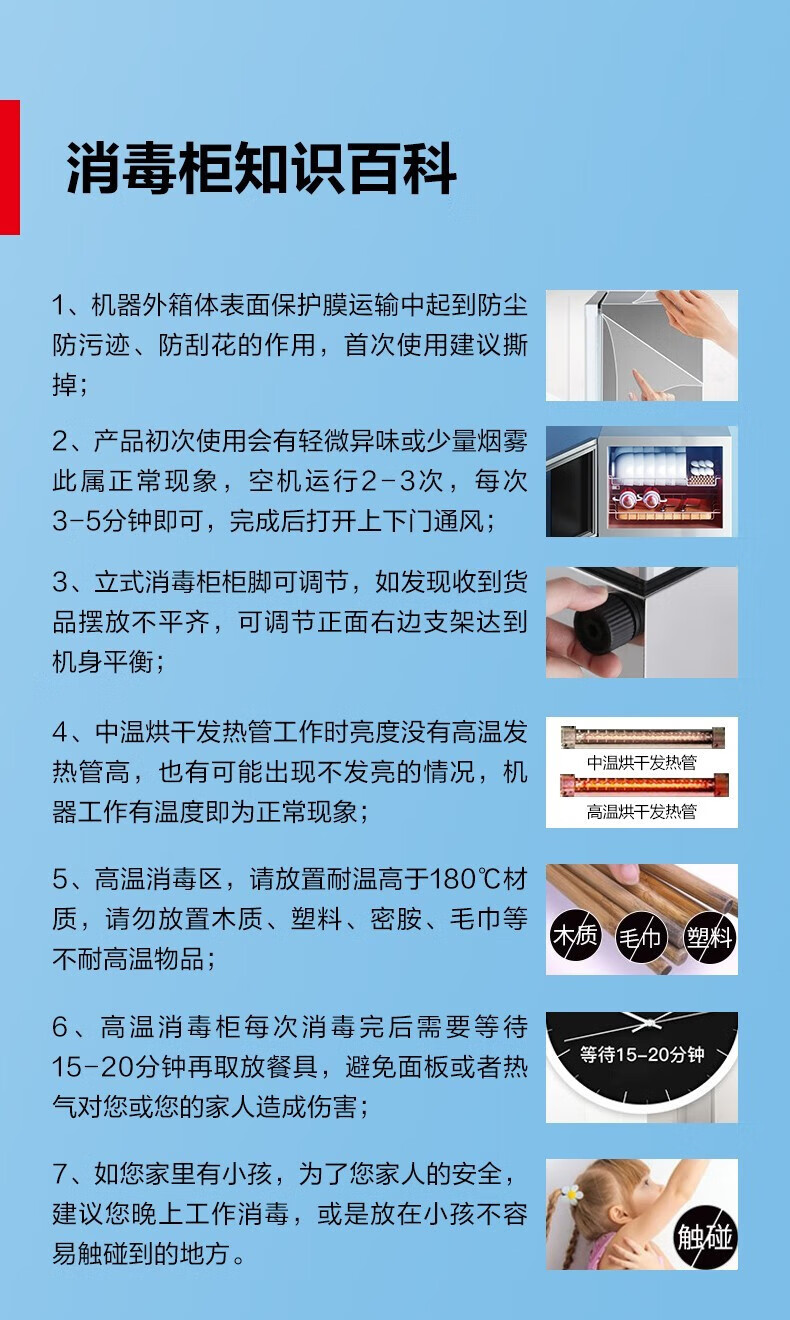 消毒柜知识百科

1、机器外箱体表面保护膜运输中起到防尘防污迹、防刮花的作用，首次使用建议撕掉；

2、产品初次使用会有轻微异味或少量烟雾此属正常现象，空机运行2-3次，每次3-5分钟即可，完成后打开上下门通风；

3、立式消毒柜柜脚可调节，如发现收到货品摆放不平齐，可调节正面右边支架达到机身平衡；

4、中温烘干发热管工作时亮度没有高温发热管高，也有可能出现不发亮的情况，机器工作有温度即为正常现象；

中温烘干发热管

高温烘干发热管

5、高温消毒区，请放置耐温高于180℃材质，请勿放置木质、塑料、密胺、毛巾等不耐高温物品；

木质

毛巾

塑料

6、高温消毒柜每次消毒完后需要等待15-20分钟再取放餐具，避免面板或者热气对您或您的家人造成伤害；

等待15-20分钟

7、如您家里有小孩，为了您家人的安全，建议您晚上工作消毒，或是放在小孩不容易触碰到的地方。

触碰