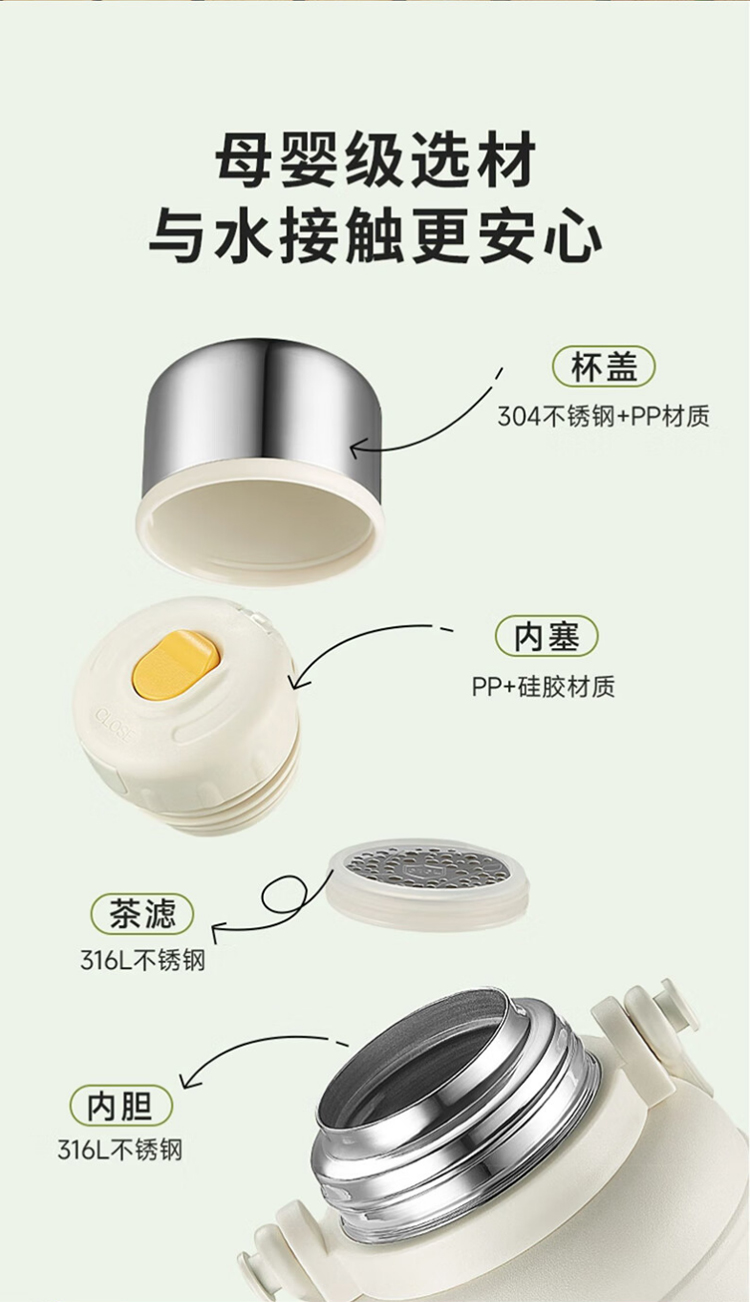 母婴级选材
与水接触更安心

杯盖
304不锈钢+PP材质

内塞
PP+硅胶材质

CLOSE

茶滤
316L不锈钢

内胆
316L不锈钢