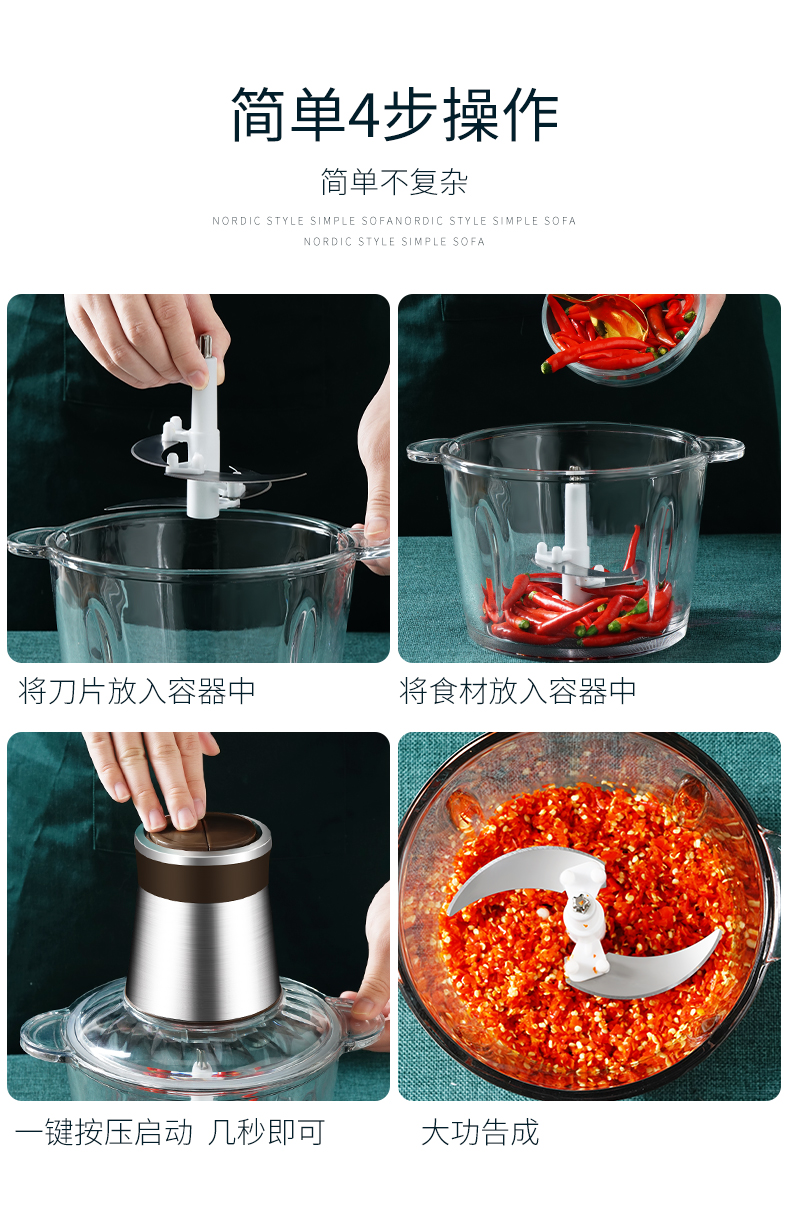 简单4步操作

简单不复杂

NORDIC STYLE SIMPLE SOFANORDIC STYLE SIMPLE SOFA
NORDIC STYLE SIMPLE SOFA

将刀片放入容器中

将食材放入容器中

一键按压启动 几秒即可

大功告成