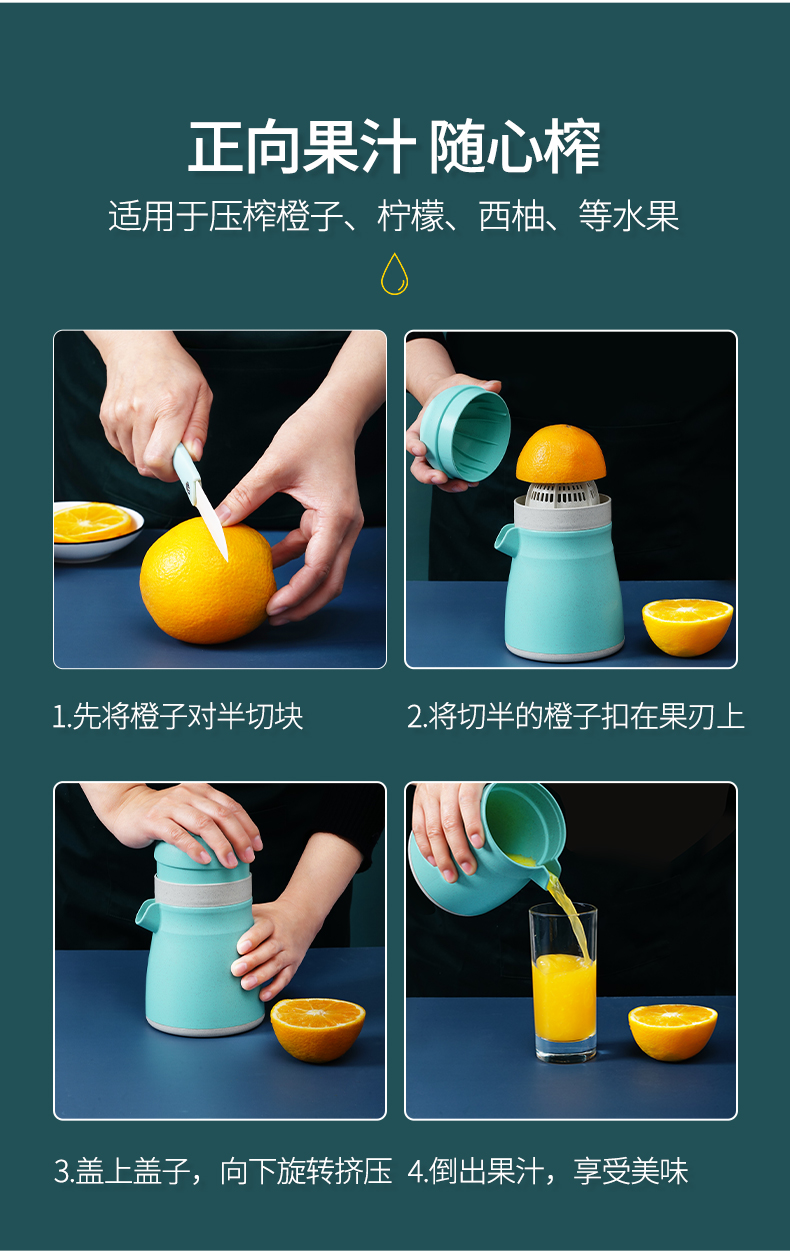 正向果汁 随心榨

适用于压榨橙子、柠檬、西柚、等水果

1.先将橙子对半切块

2.将切半的橙子扣在果刃上

3.盖上盖子，向下旋转挤压

4.倒出果汁，享受美味