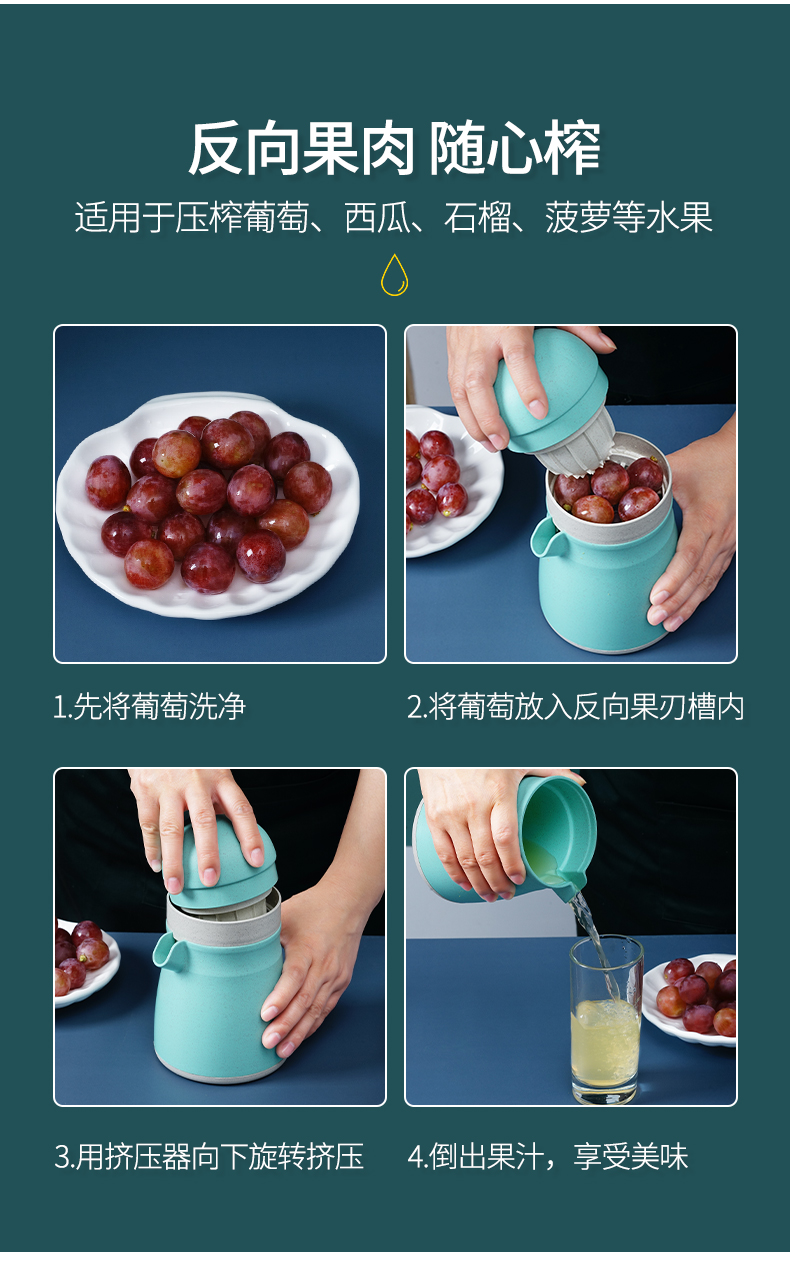 反向果肉 随心榨

适用于压榨葡萄、西瓜、石榴、菠萝等水果

1.先将葡萄洗净

2.将葡萄放入反向果刃槽内

3.用挤压器向下旋转挤压

4.倒出果汁，享受美味