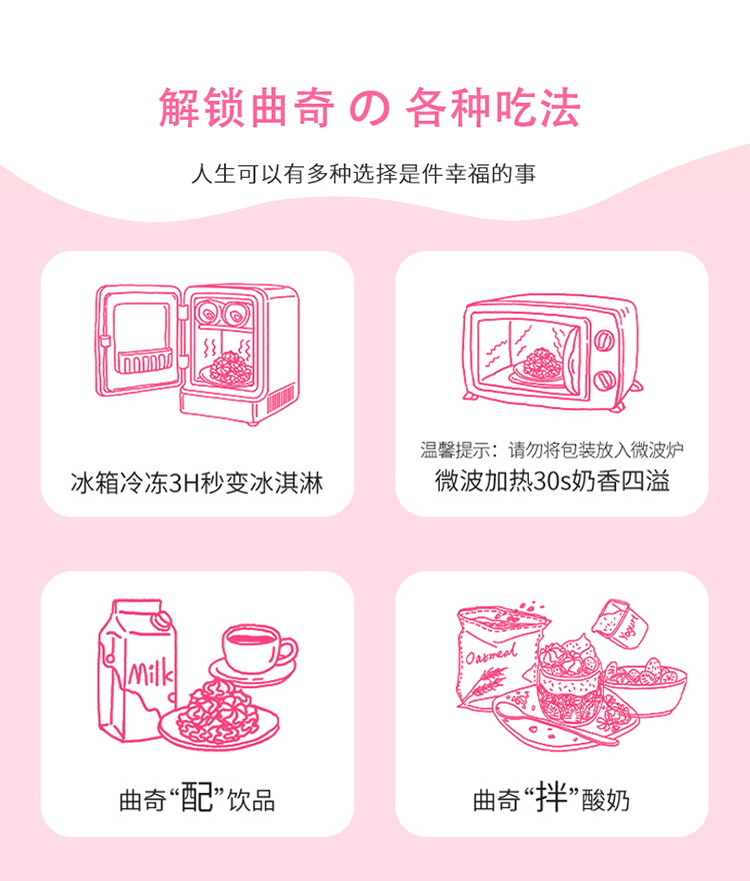 解锁曲奇 の 各种吃法

人生可以有多种选择是件幸福的事

冰箱冷冻3H秒变冰淇淋

温馨提示：请勿将包装放入微波炉
微波加热30s奶香四溢

Milk

曲奇“配”饮品

Oatmeal

Yogurt

曲奇“拌”酸奶