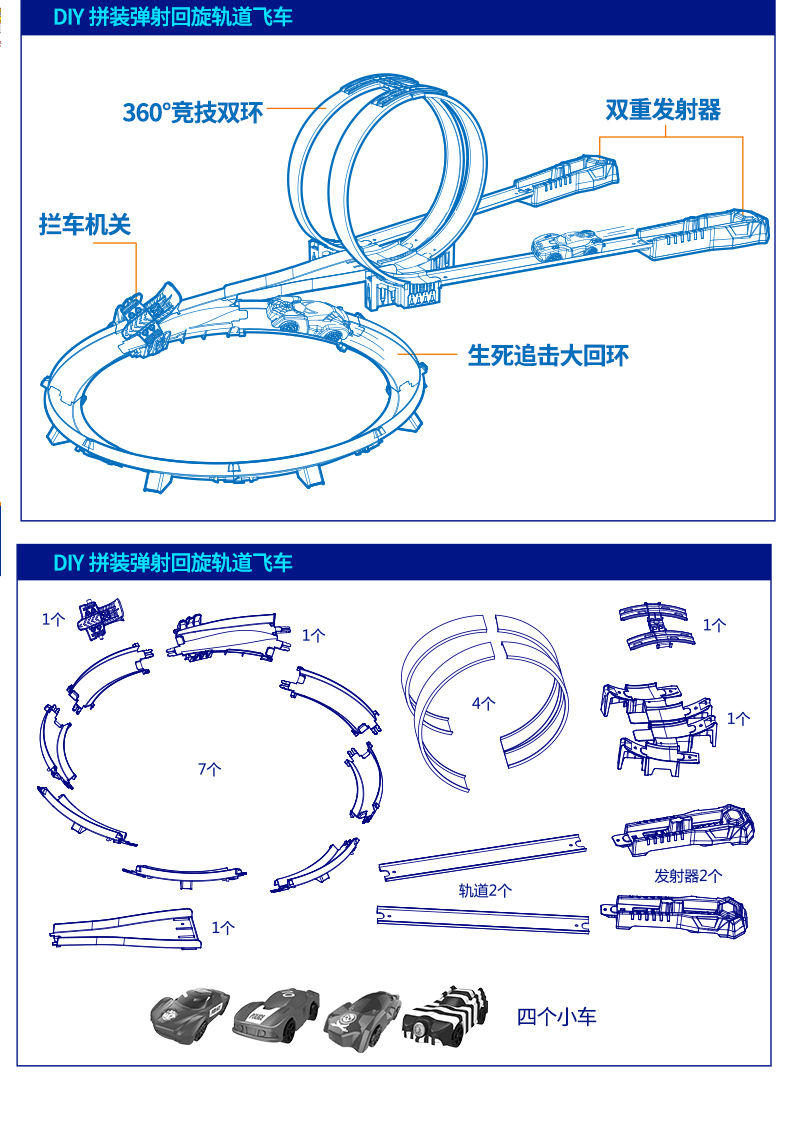 DIY 拼装弹射回旋轨道飞车

360°竞技双环

双重发射器

拦车机关

生死追击大回环

DIY 拼装弹射回旋轨道飞车

1个

1个

4个

1个

1个

7个

轨道2个

发射器2个

1个

四个小车