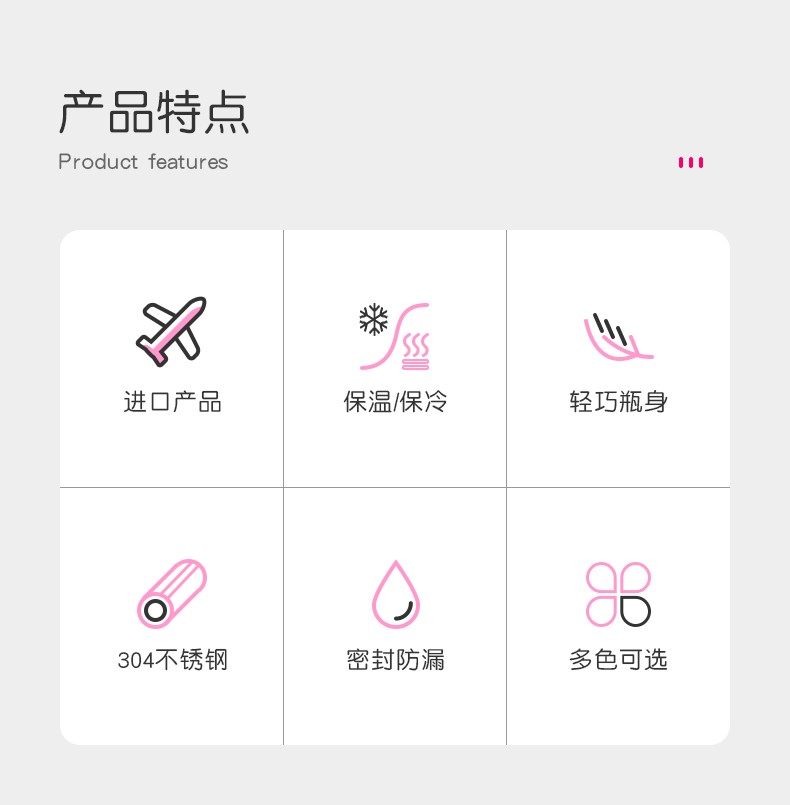 产品特点

Product features

进口产品

保温/保冷

轻巧瓶身

304不锈钢

密封防漏

多色可选