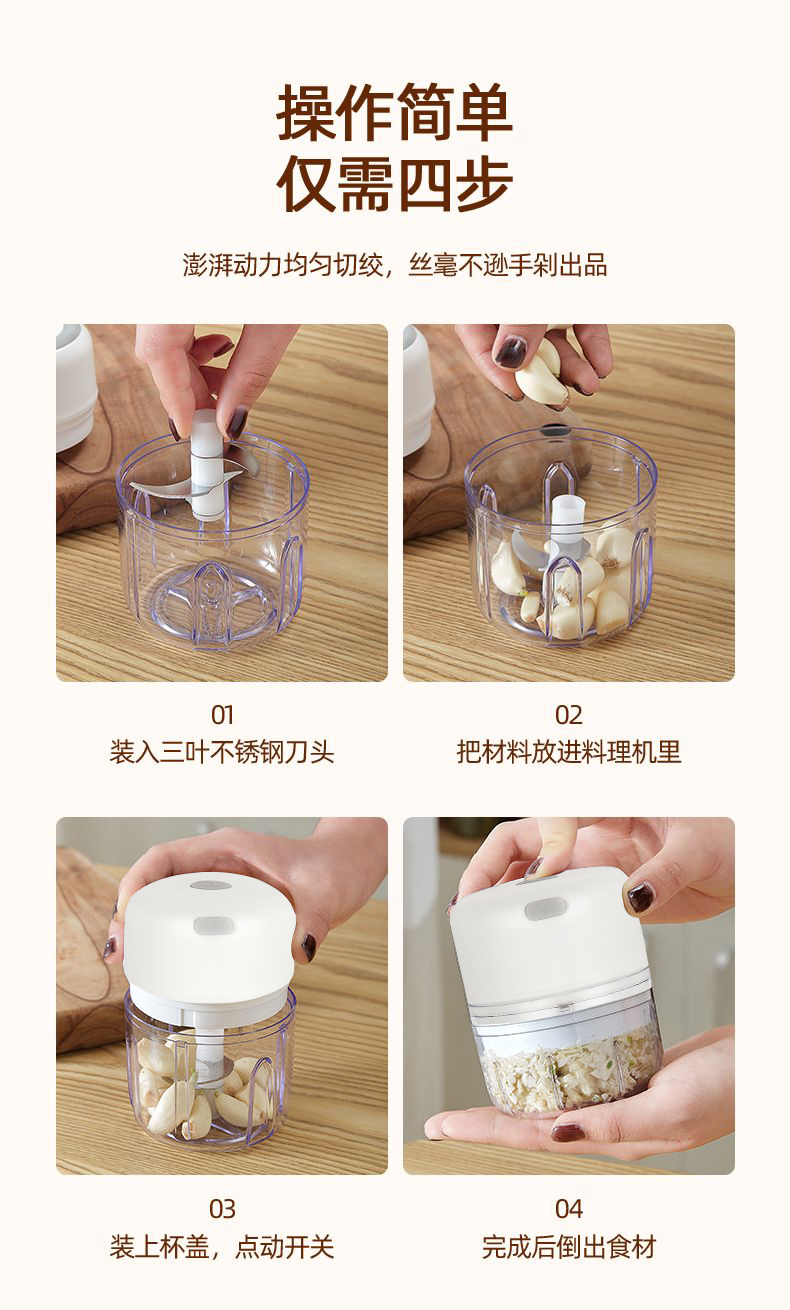 操作简单
仅需四步

澎湃动力均匀切绞，丝毫不逊手剁出品

01
装入三叶不锈钢刀头

02
把材料放进料理机里

03
装上杯盖，点动开关

04
完成后倒出食材