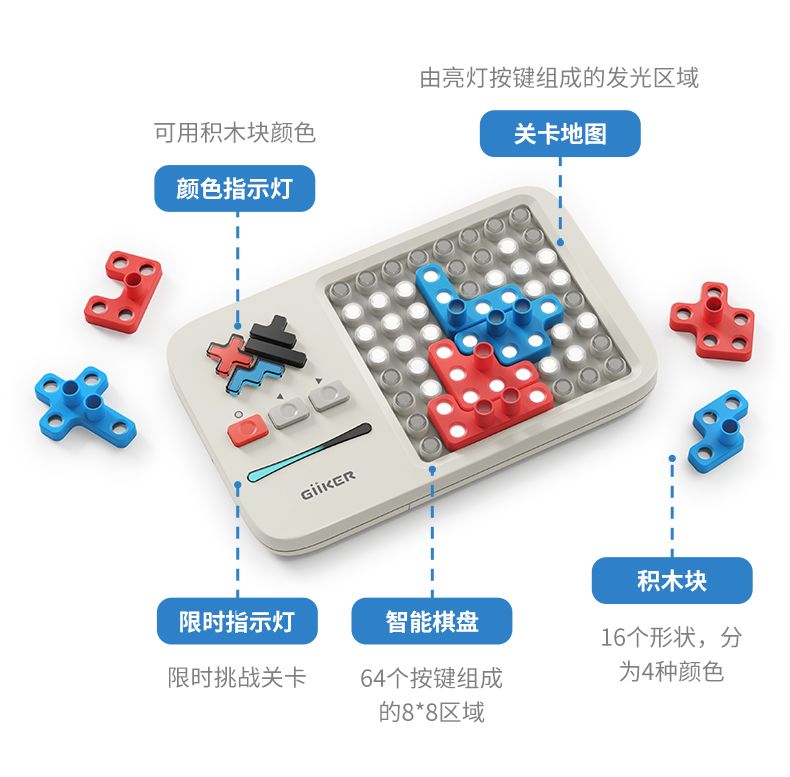 由亮灯按键组成的发光区域

关卡地图

可用积木块颜色

颜色指示灯

GiiKER

限时指示灯

限时挑战关卡

智能棋盘

64个按键组成的8*8区域

积木块

16个形状，分为4种颜色