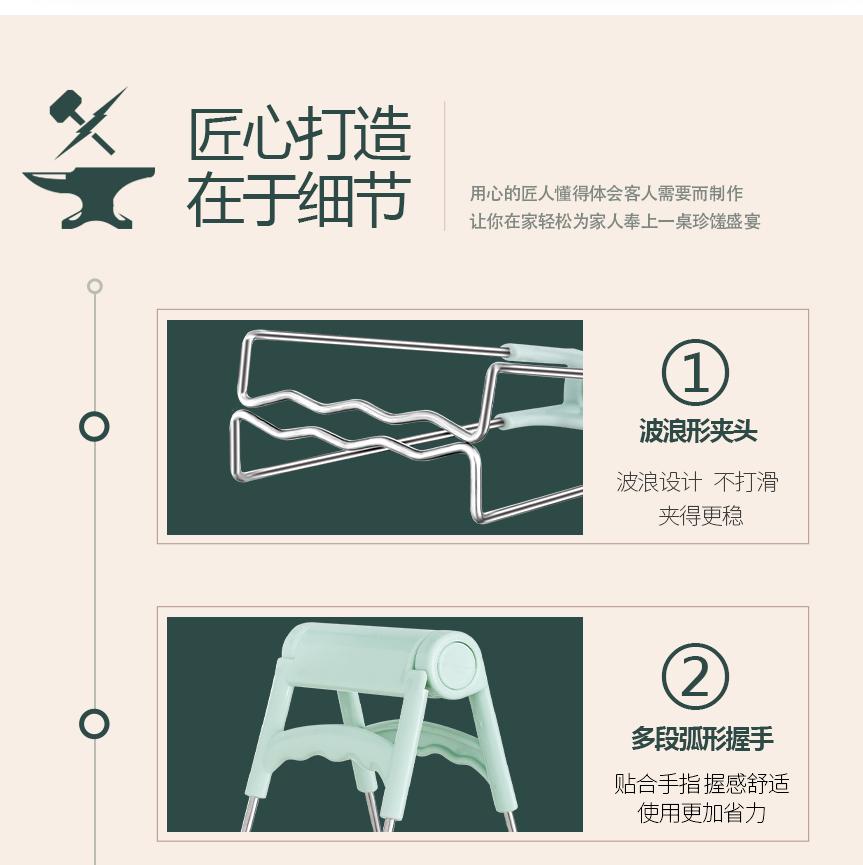 匠心打造
在于细节

用心的匠人懂得体会客人需要而制作
让你在家轻松为家人奉上一桌珍馐盛宴

①
波浪形夹头
波浪设计 不打滑
夹得更稳

②
多段弧形握手
贴合手指 握感舒适
使用更加省力