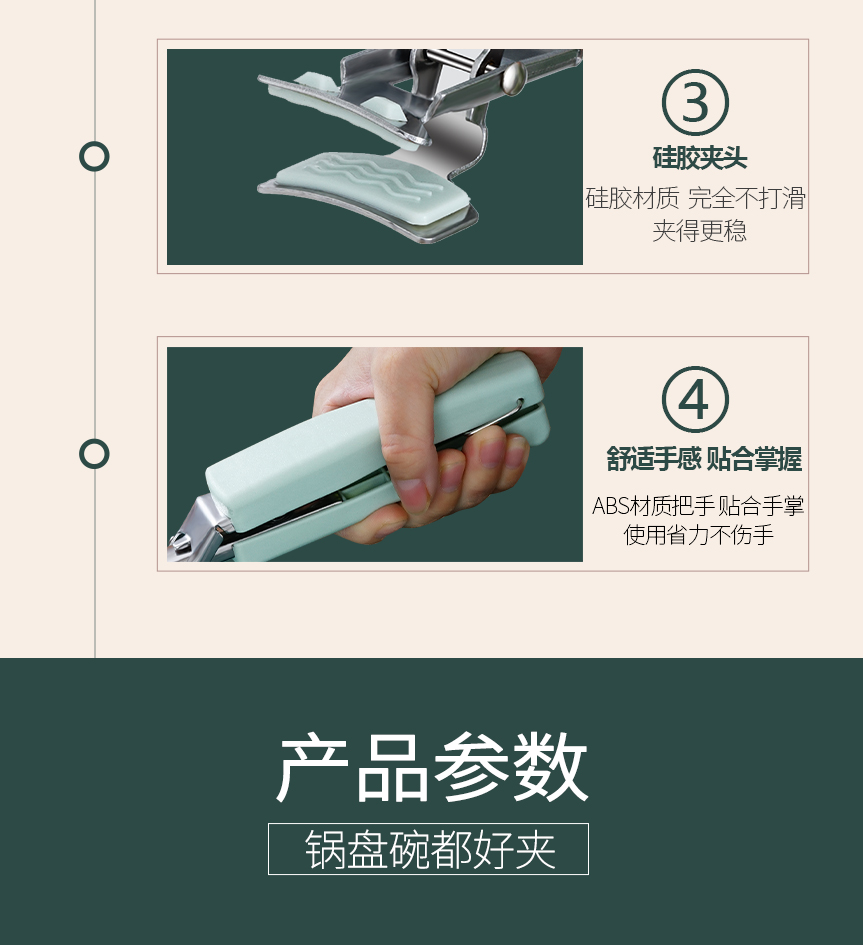 ③
硅胶夹头
硅胶材质 完全不打滑
夹得更稳

④
舒适手感 贴合掌握
ABS材质把手 贴合手掌
使用省力不伤手

产品参数
锅盘碗都好夹