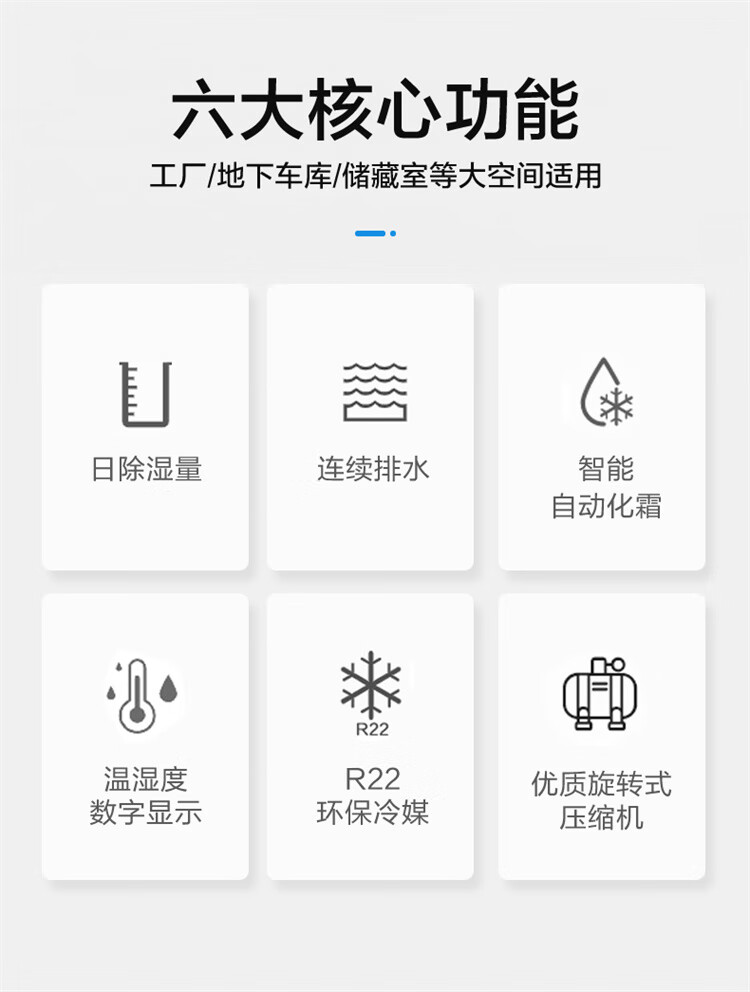 六大核心功能

工厂/地下车库/储藏室等大空间适用

日除湿量

连续排水

智能
自动化霜

温湿度
数字显示

R22

R22
环保冷媒

优质旋转式
压缩机