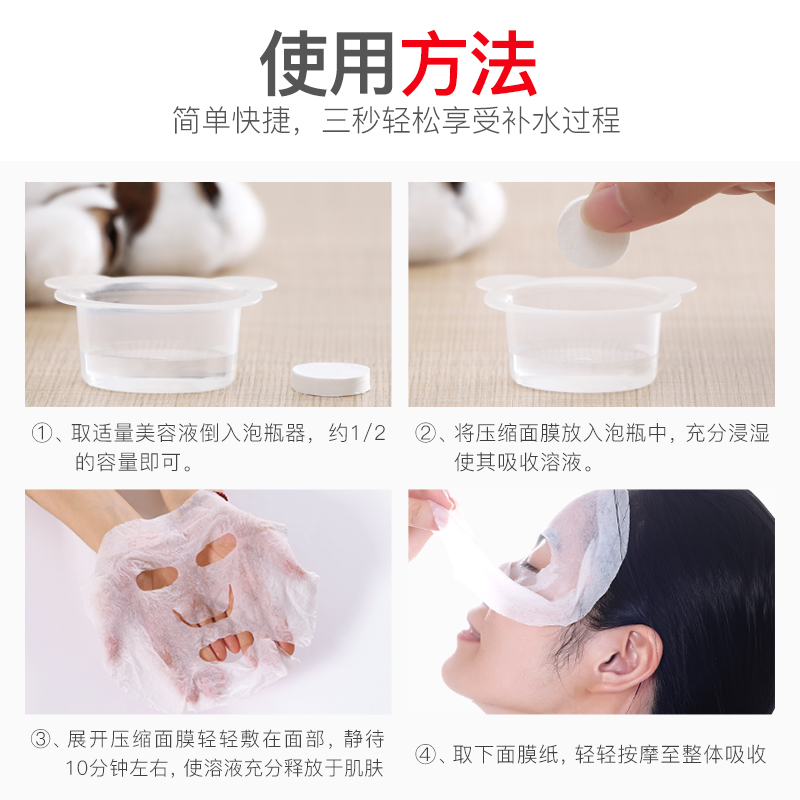 使用方法
简单快捷，三秒轻松享受补水过程

①、取适量美容液倒入泡瓶器，约1/2的容量即可。

②、将压缩面膜放入泡瓶中，充分浸湿使其吸收溶液。

③、展开压缩面膜轻轻敷在面部，静待10分钟左右，使溶液充分释放于肌肤

④、取下面膜纸，轻轻按摩至整体吸收