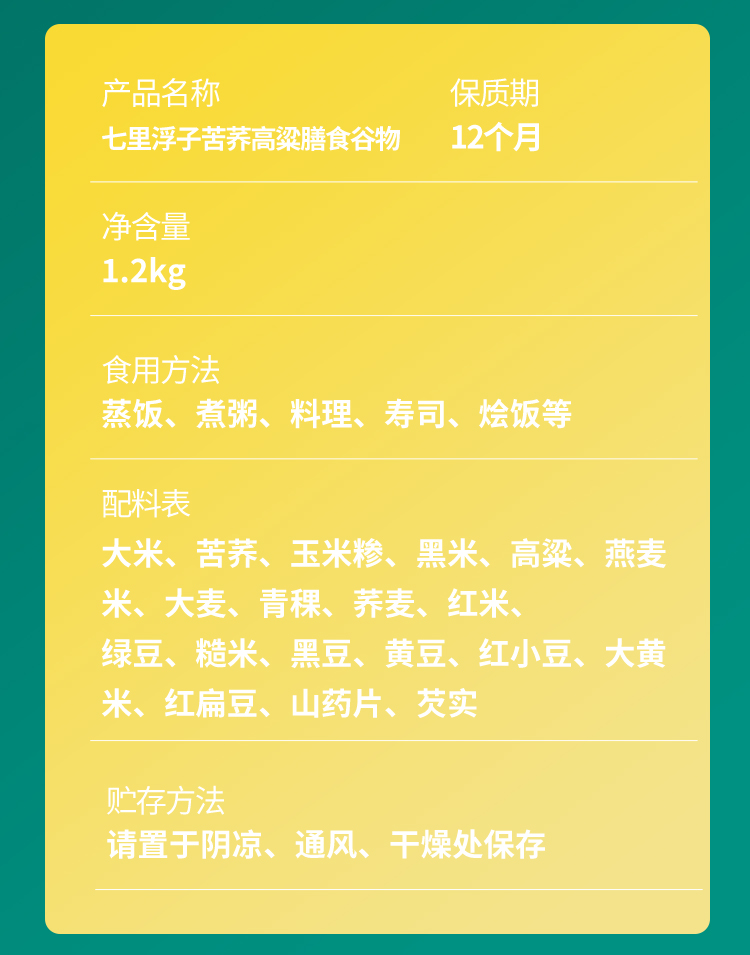 产品名称
七里浮子苦荞高粱膳食谷物

保质期
12个月

净含量
1.2kg

食用方法
蒸饭、煮粥、料理、寿司、烩饭等

配料表
大米、苦荞、玉米糁、黑米、高粱、燕麦米、大麦、青稞、荞麦、红米、
绿豆、糙米、黑豆、黄豆、红小豆、大黄米、红扁豆、山药片、芡实

贮存方法
请置于阴凉、通风、干燥处保存