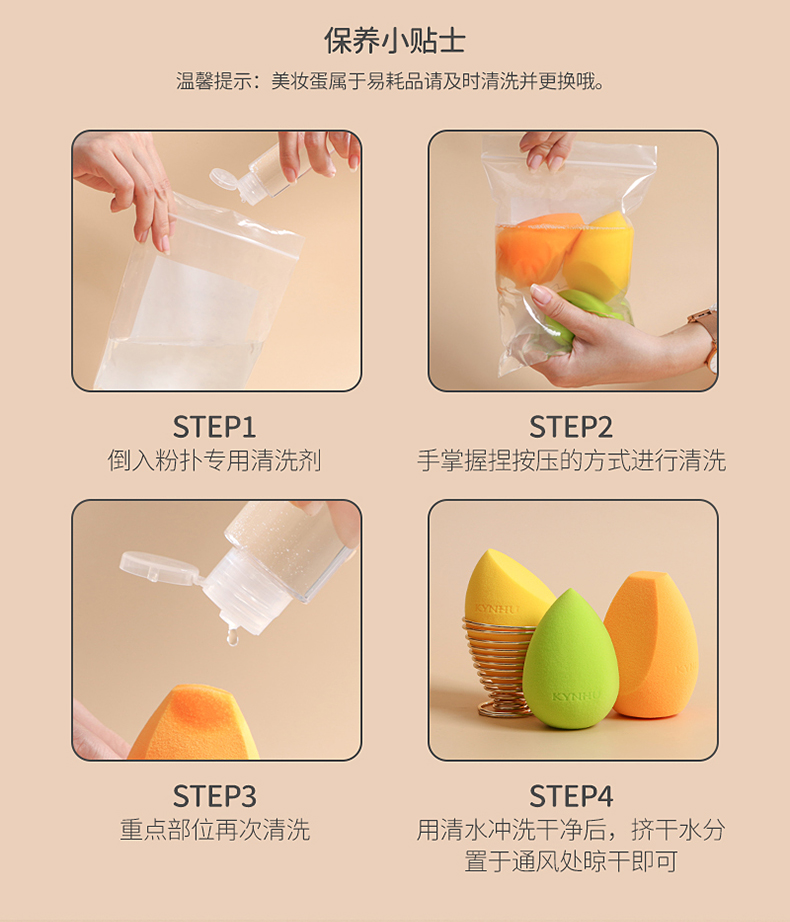 保养小贴士

温馨提示：美妆蛋属于易耗品请及时清洗并更换哦。

STEP1
倒入粉扑专用清洗剂

STEP2
手掌握捏按压的方式进行清洗

STEP3
重点部位再次清洗

KYNHU

KYNHU

STEP4
用清水冲洗干净后，挤干水分
置于通风处晾干即可