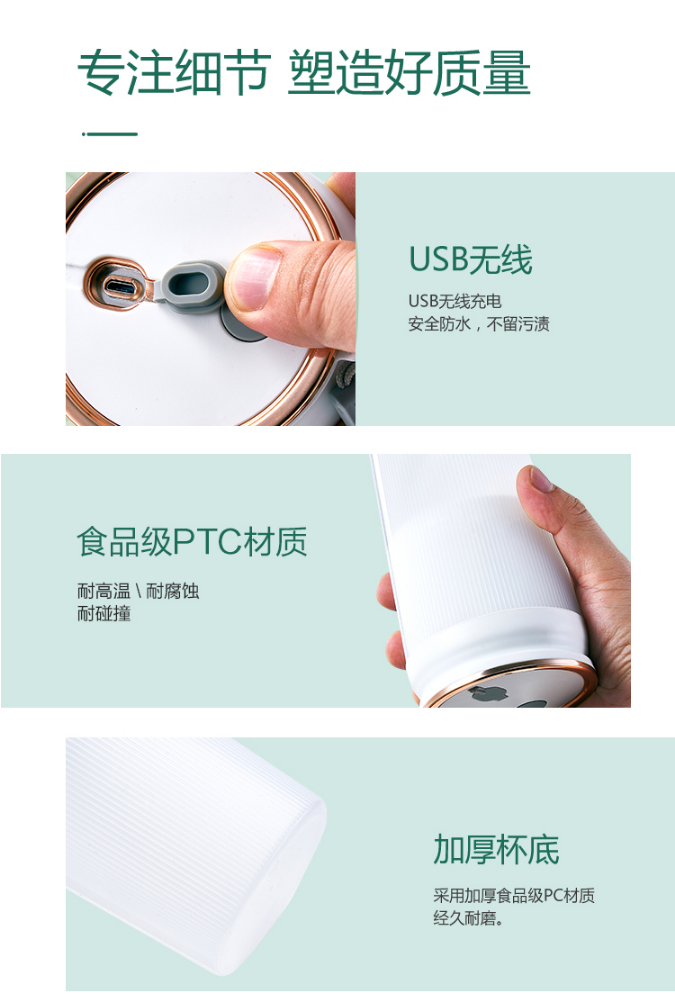 专注细节 塑造好质量

USB无线

USB无线充电
安全防水，不留污渍

食品级PTC材质

耐高温 \ 耐腐蚀
耐碰撞

加厚杯底

采用加厚食品级PC材质
经久耐磨。