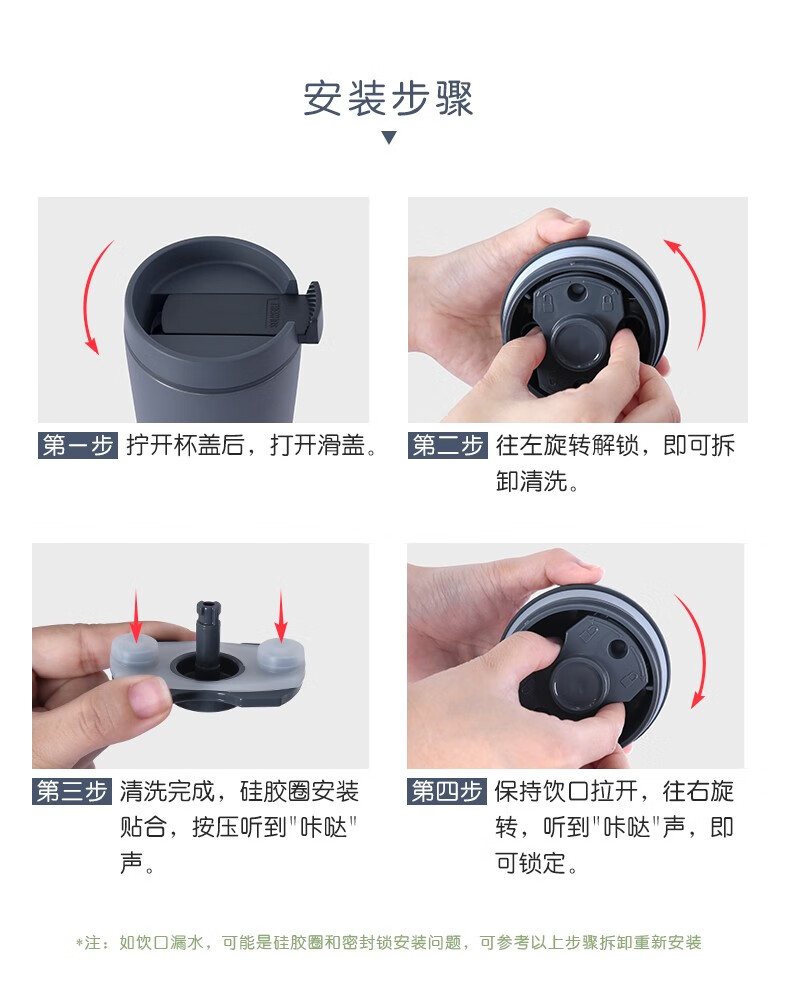 安装步骤

第一步 拧开杯盖后，打开滑盖。

第二步 往左旋转解锁，即可拆卸清洗。

第三步 清洗完成，硅胶圈安装贴合，按压听到"咔哒"声。

第四步 保持饮口拉开，往右旋转，听到"咔哒"声，即可锁定。

*注：如饮口漏水，可能是硅胶圈和密封锁安装问题，可参考以上步骤拆卸重新安装