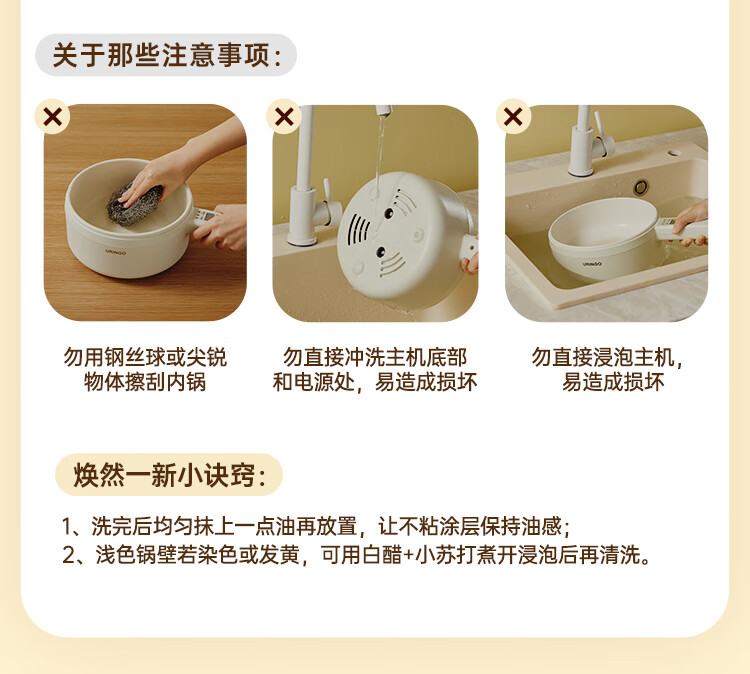 关于那些注意事项：

URINGO

勿用钢丝球或尖锐物体擦刮内锅

勿直接冲洗主机底部和电源处，易造成损坏

URINGO

勿直接浸泡主机，易造成损坏

焕然一新小诀窍：

1、洗完后均匀抹上一点油再放置，让不粘涂层保持油感；
2、浅色锅壁若染色或发黄，可用白醋+小苏打煮开浸泡后再清洗。