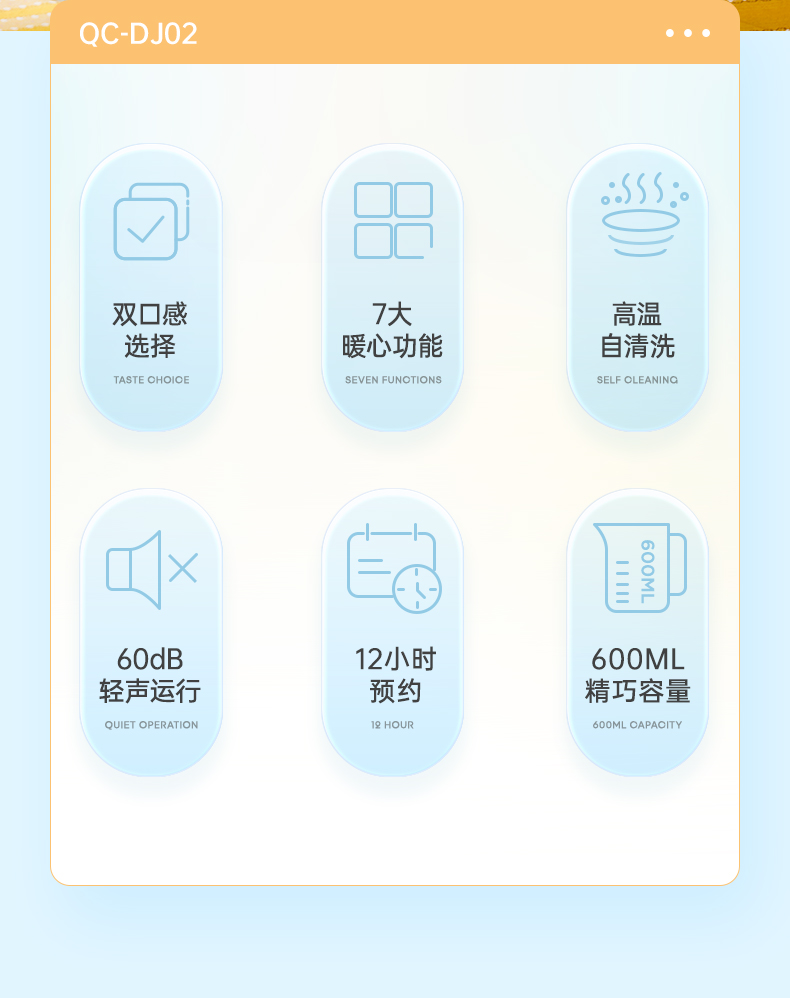 QC-DJ02

双口感
选择
TASTE CHOICE

7大
暖心功能
SEVEN FUNCTIONS

高温
自清洗
SELF CLEANING

60dB
轻声运行
QUIET OPERATION

12小时
预约
12 HOUR

600ML
600ML
精巧容量
600ML CAPACITY