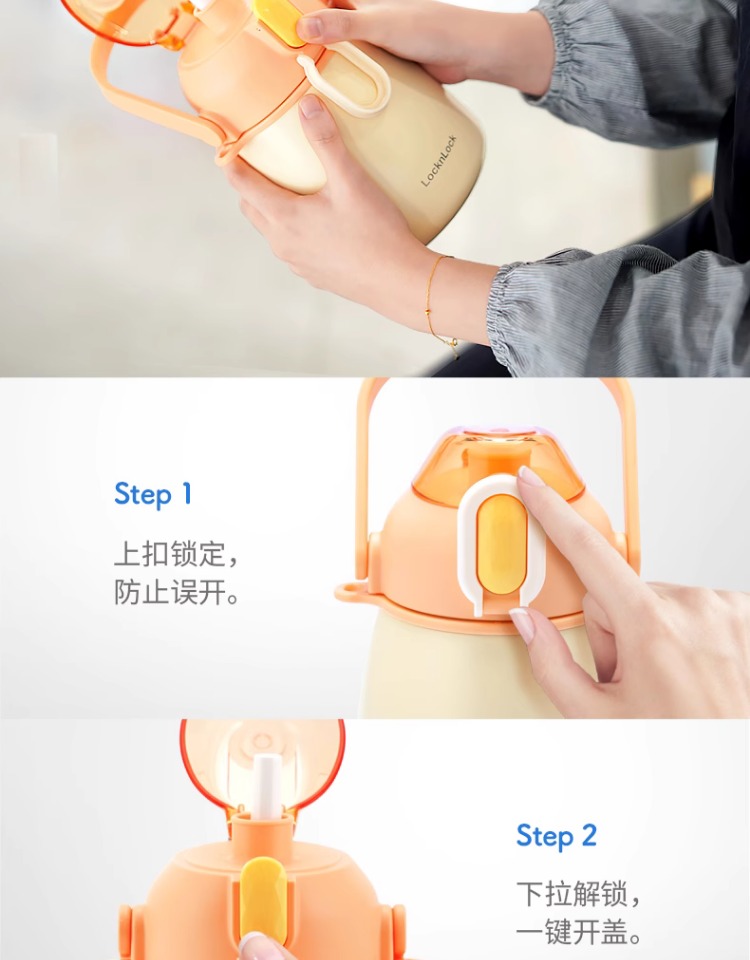 LocknLock

Step 1

上扣锁定，
防止误开。

Step 2

下拉解锁，
一键开盖。