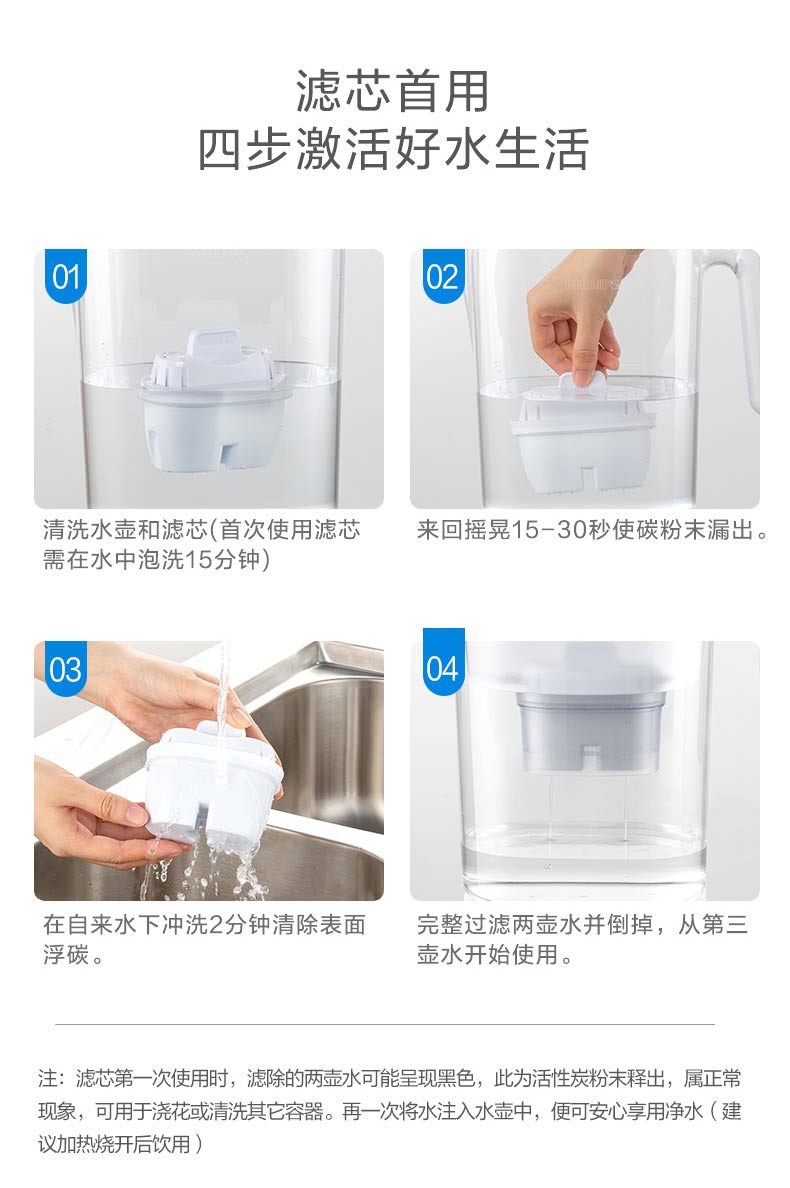 滤芯首用
四步激活好水生活

01

清洗水壶和滤芯(首次使用滤芯需在水中泡洗15分钟)

02

PHILIPS

来回摇晃15-30秒使碳粉末漏出。

03

在自来水下冲洗2分钟清除表面浮碳。

04

完整过滤两壶水并倒掉，从第三壶水开始使用。

注：滤芯第一次使用时，滤除的两壶水可能呈现黑色，此为活性炭粉末释出，属正常现象，可用于浇花或清洗其它容器。再一次将水注入水壶中，便可安心享用净水（建议加热烧开后饮用）