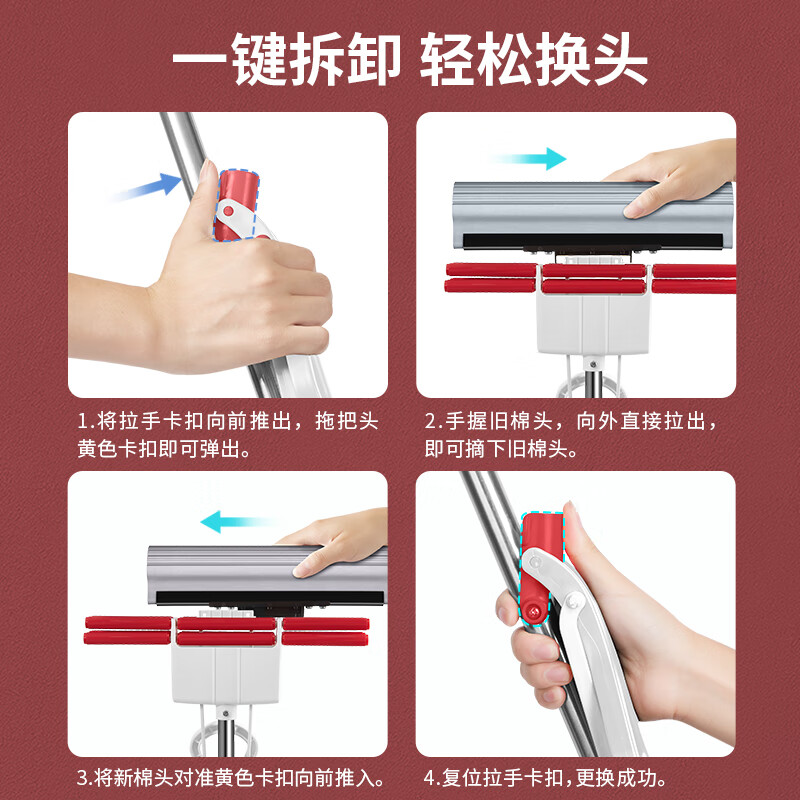 一键拆卸 轻松换头

1.将拉手卡扣向前推出，拖把头黄色卡扣即可弹出。

2.手握旧棉头，向外直接拉出，即可摘下旧棉头。

3.将新棉头对准黄色卡扣向前推入。

4.复位拉手卡扣，更换成功。