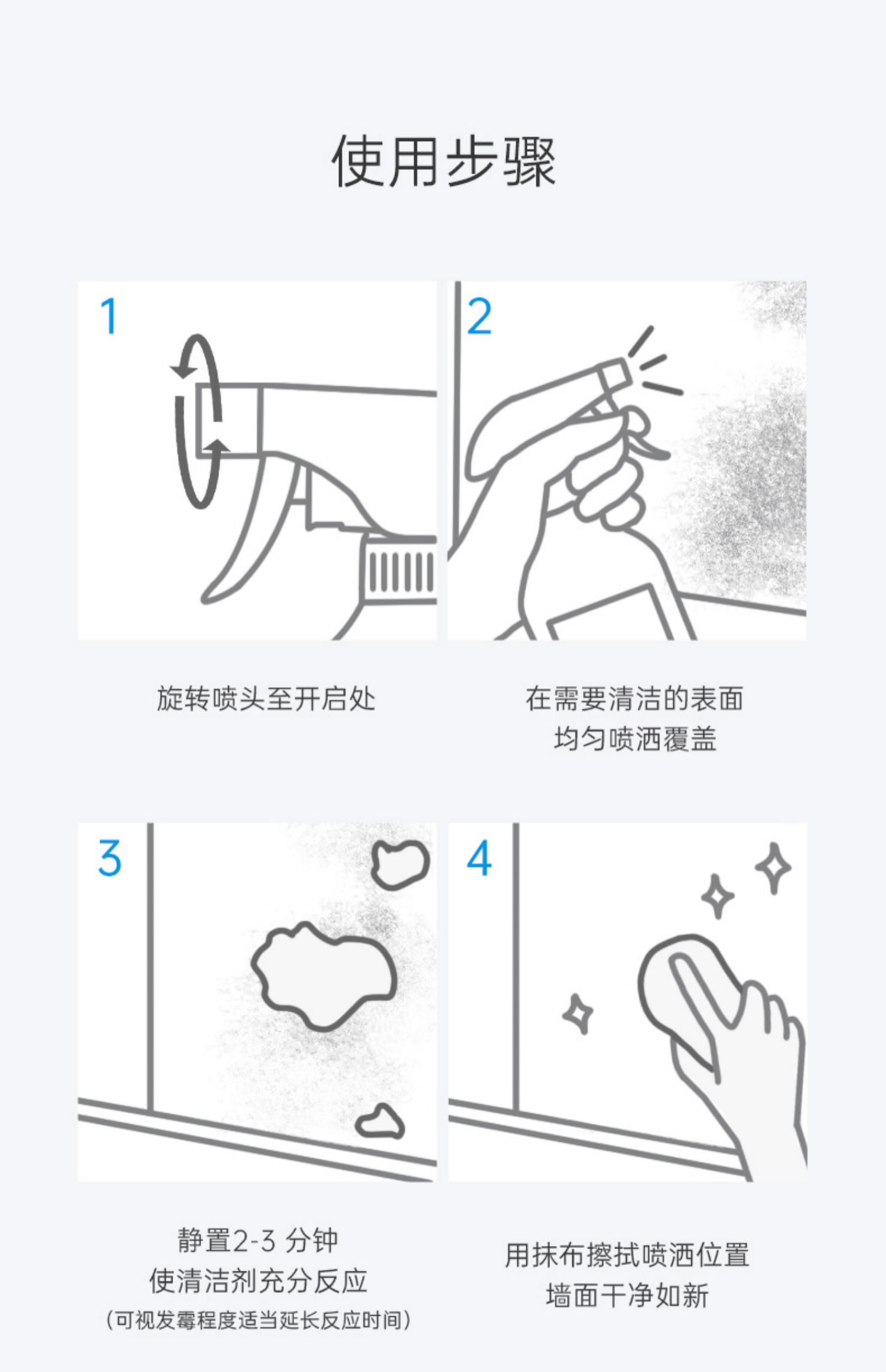 使用步骤

1

旋转喷头至开启处

2

在需要清洁的表面
均匀喷洒覆盖

3

静置2-3 分钟
使清洁剂充分反应
（可视发霉程度适当延长反应时间）

4

用抹布擦拭喷洒位置
墙面干净如新